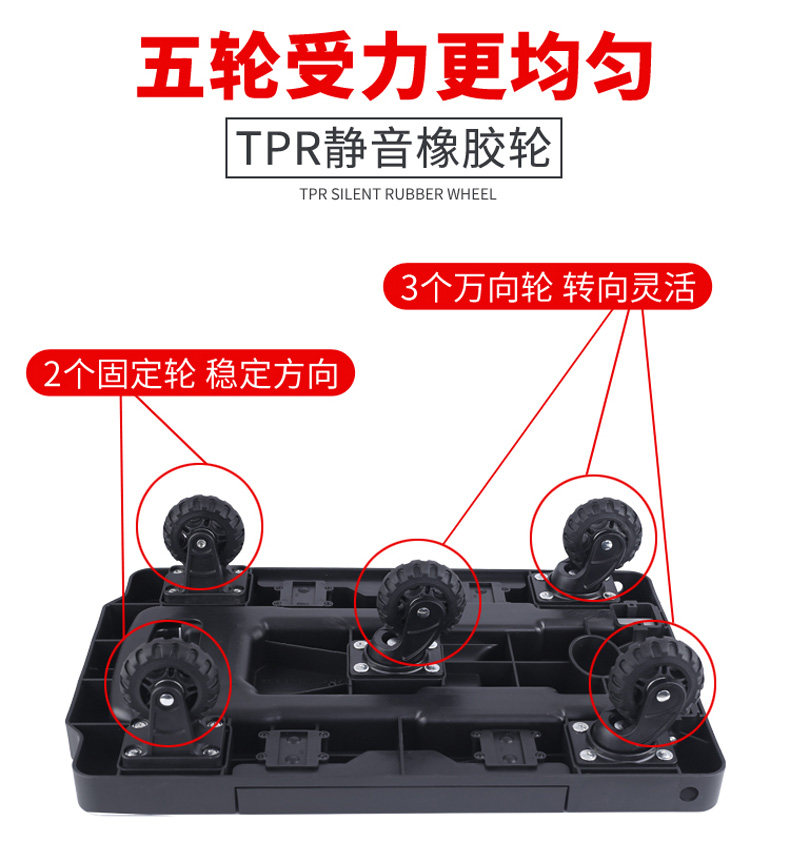 五轮受力更均匀

TPR静音橡胶轮

TPR SILENT RUBBER WHEEL

3个万向轮 转向灵活

2个固定轮 稳定方向