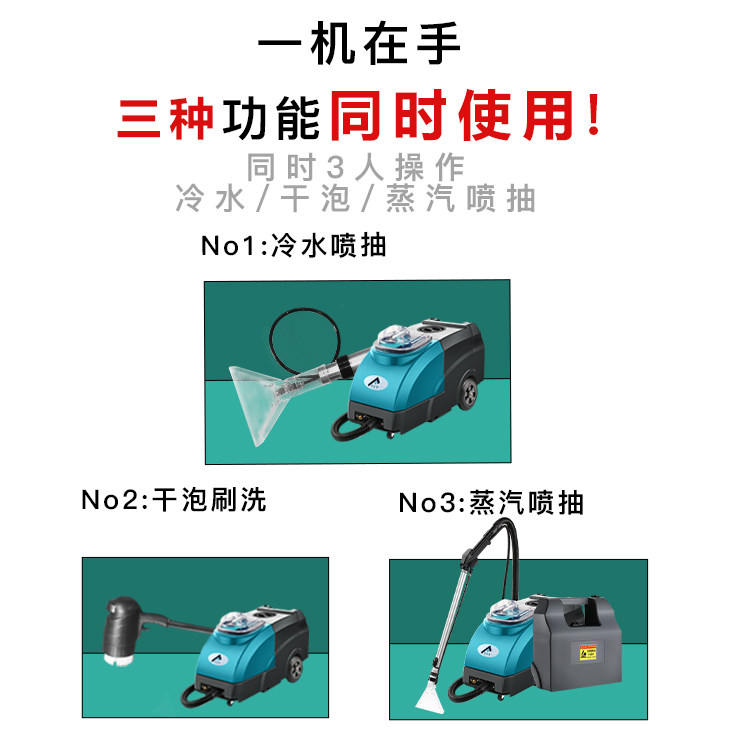 一机在手
三种功能同时使用!
同时3人操作
冷水/干泡/蒸汽喷抽

No1:冷水喷抽

No2:干泡刷洗

No3:蒸汽喷抽