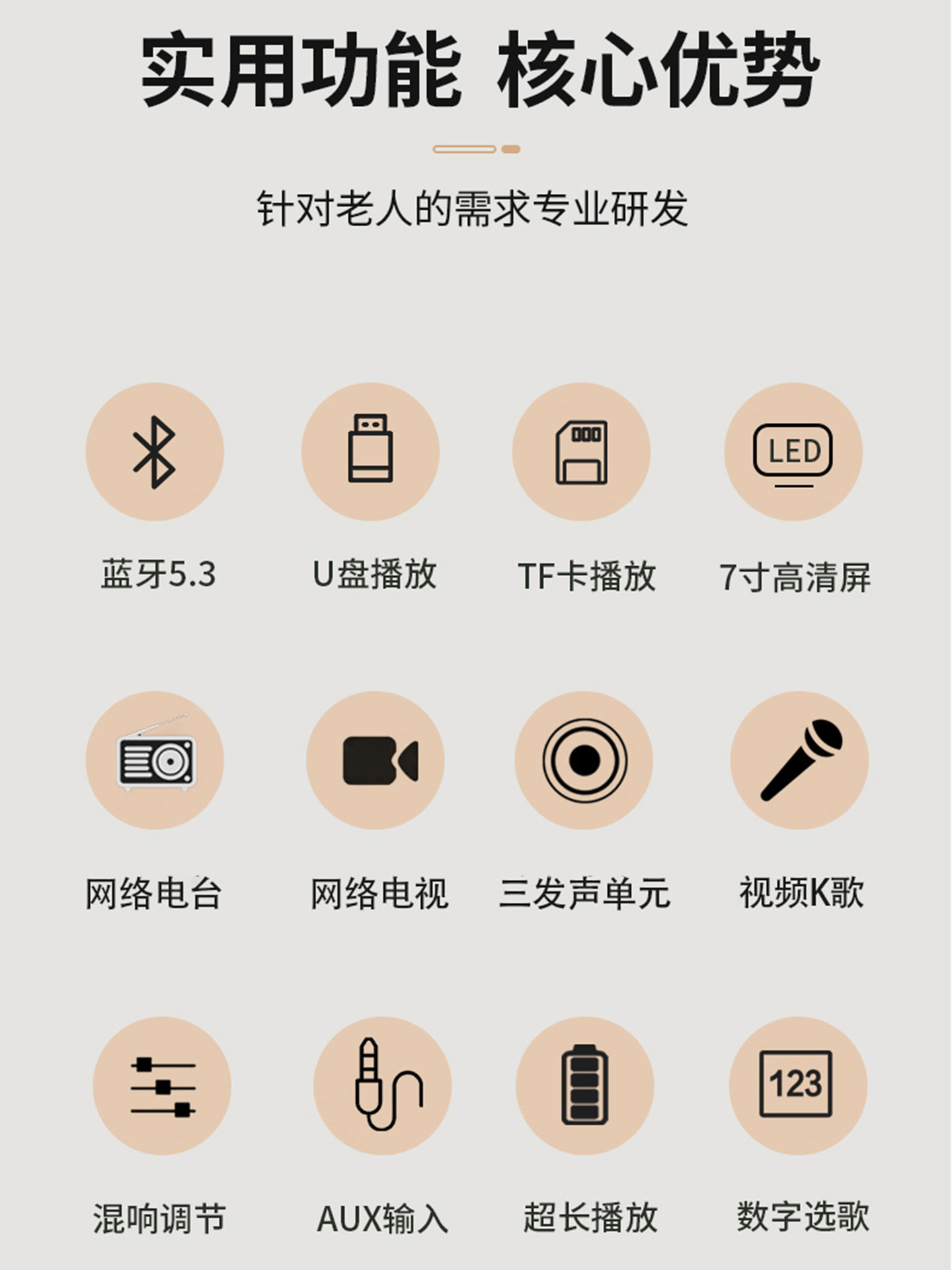 实用功能 核心优势

针对老人的需求专业研发

LED

蓝牙5.3

U盘播放

TF卡播放

7寸高清屏

网络电台

网络电视

三发声单元

视频K歌

123

混响调节

AUX输入

超长播放

数字选歌