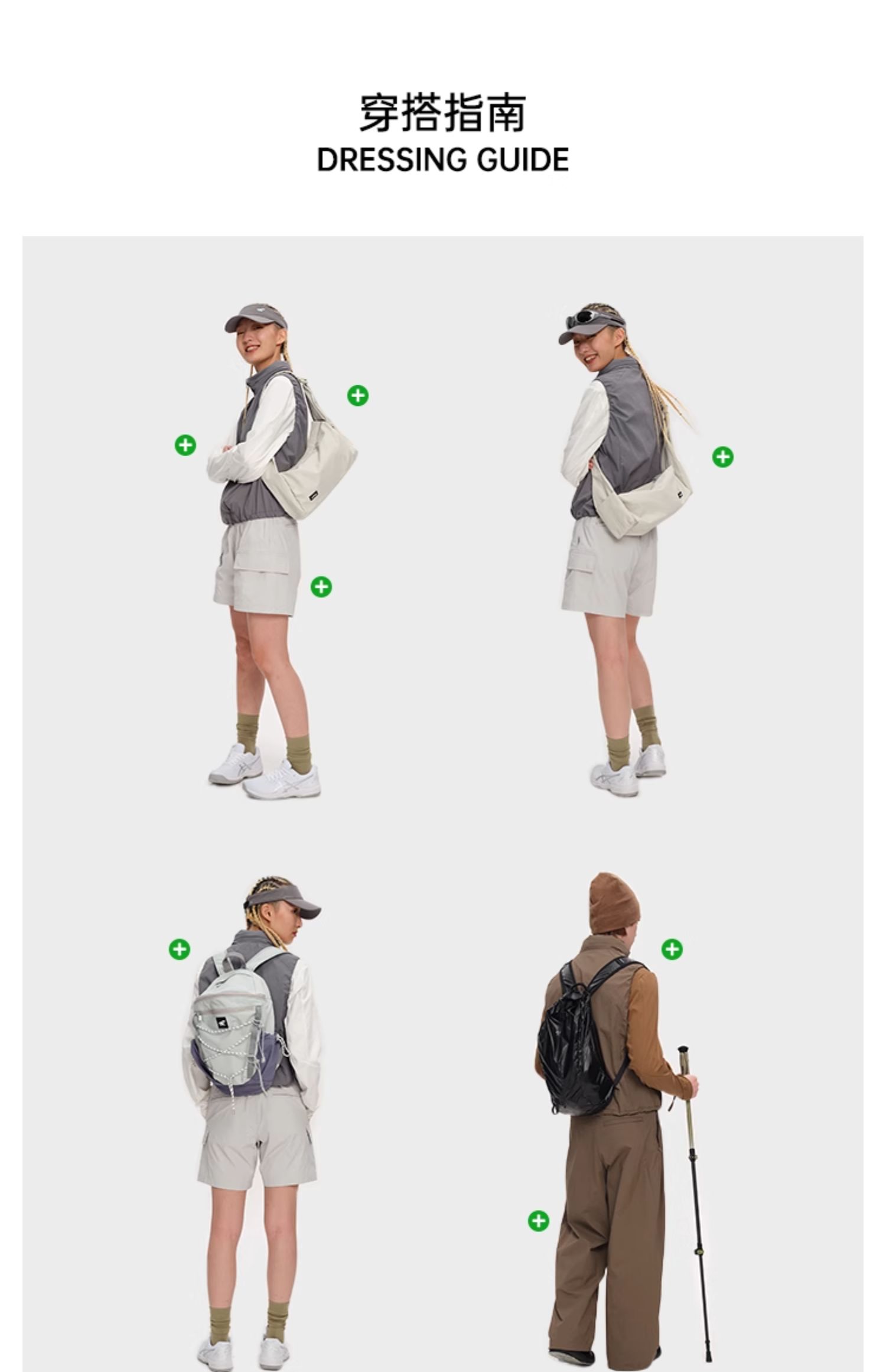 穿搭指南
DRESSING GUIDE