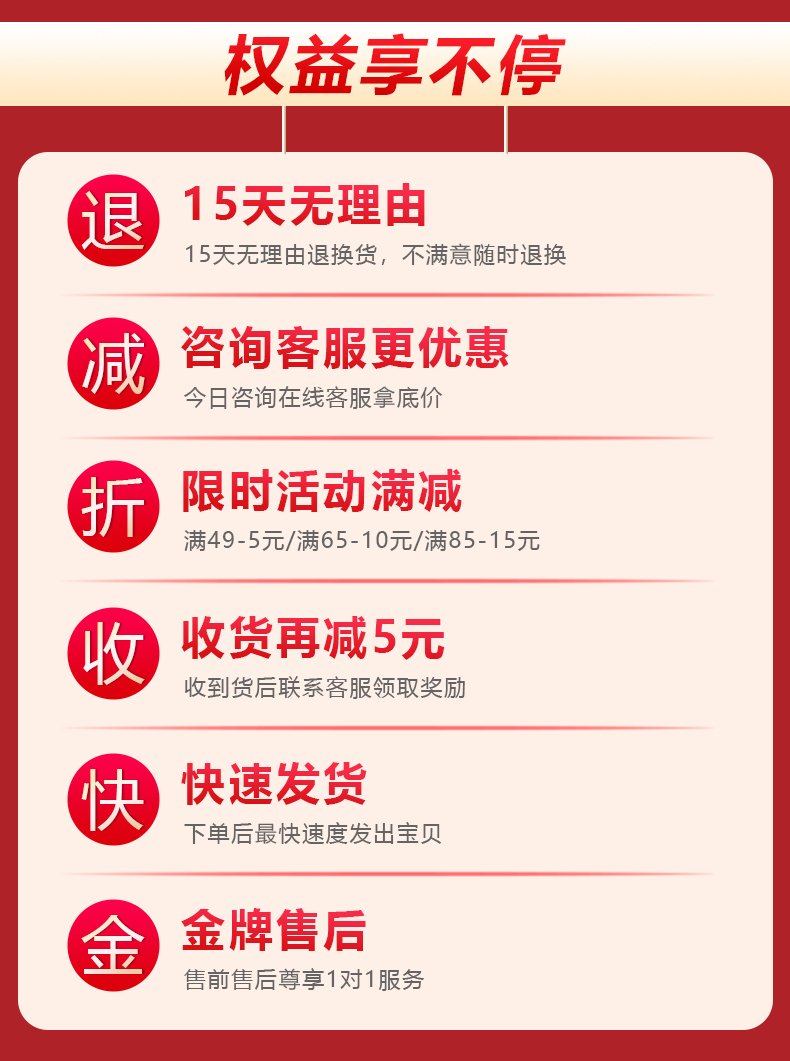 权益享不停

退

15天无理由

15天无理由退换货，不满意随时退换

减

咨询客服更优惠

今日咨询在线客服拿底价

折

限时活动满减

满49-5元/满65-10元/满85-15元

收

收货再减5元

收到货后联系客服领取奖励

快

快速发货

下单后最快速度发出宝贝

金

金牌售后

售前售后尊享1对1服务