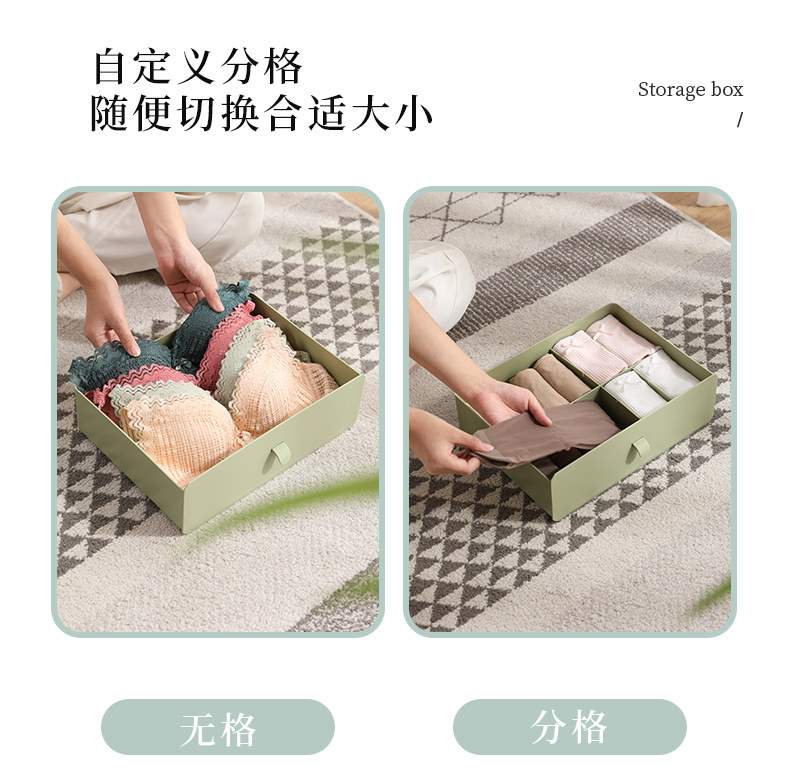 自定义分格
随便切换合适大小

Storage box
/

无格

分格