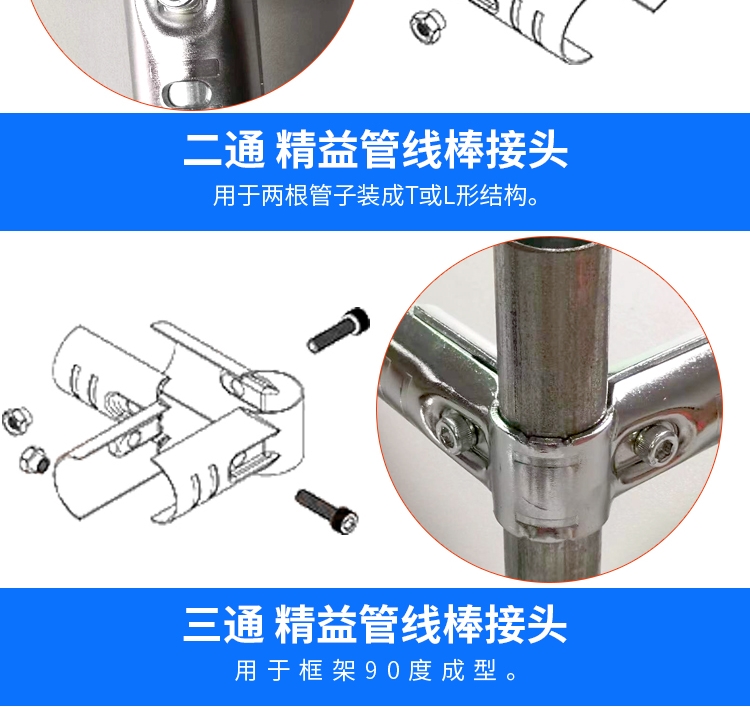 二通 精益管线棒接头

用于两根管子装成T或L形结构。

三通 精益管线棒接头

用于框架90度成型。