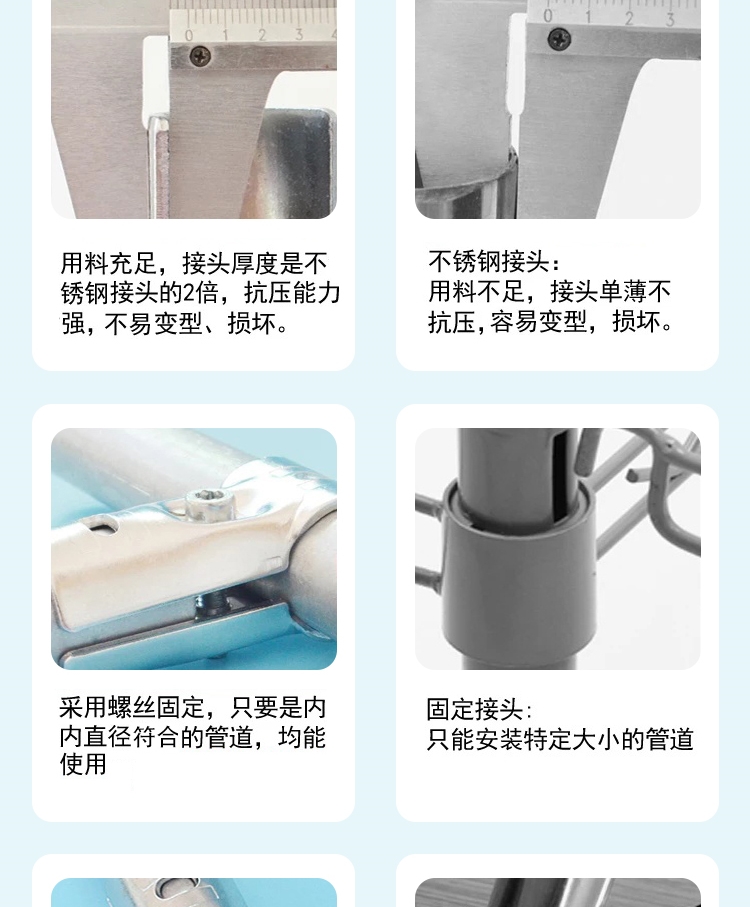 0 1 2 3 4

0 1 2 3

用料充足，接头厚度是不锈钢接头的2倍，抗压能力强，不易变型、损坏。

不锈钢接头：
用料不足，接头单薄不抗压，容易变型，损坏。

采用螺丝固定，只要是内内直径符合的管道，均能使用

固定接头：
只能安装特定大小的管道