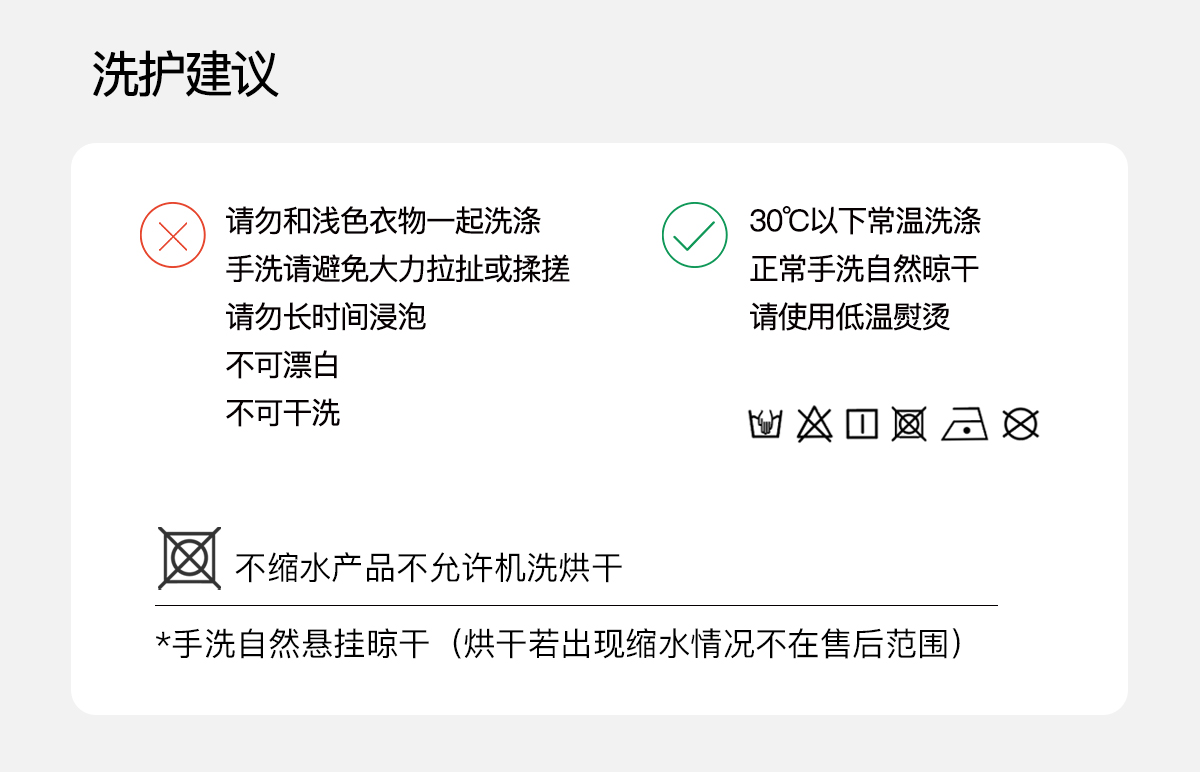 洗护建议

请勿和浅色衣物一起洗涤
手洗请避免大力拉扯或揉搓
请勿长时间浸泡
不可漂白
不可干洗

30℃以下常温洗涤
正常手洗自然晾干
请使用低温熨烫

不缩水产品不允许机洗烘干

*手洗自然悬挂晾干（烘干若出现缩水情况不在售后范围）