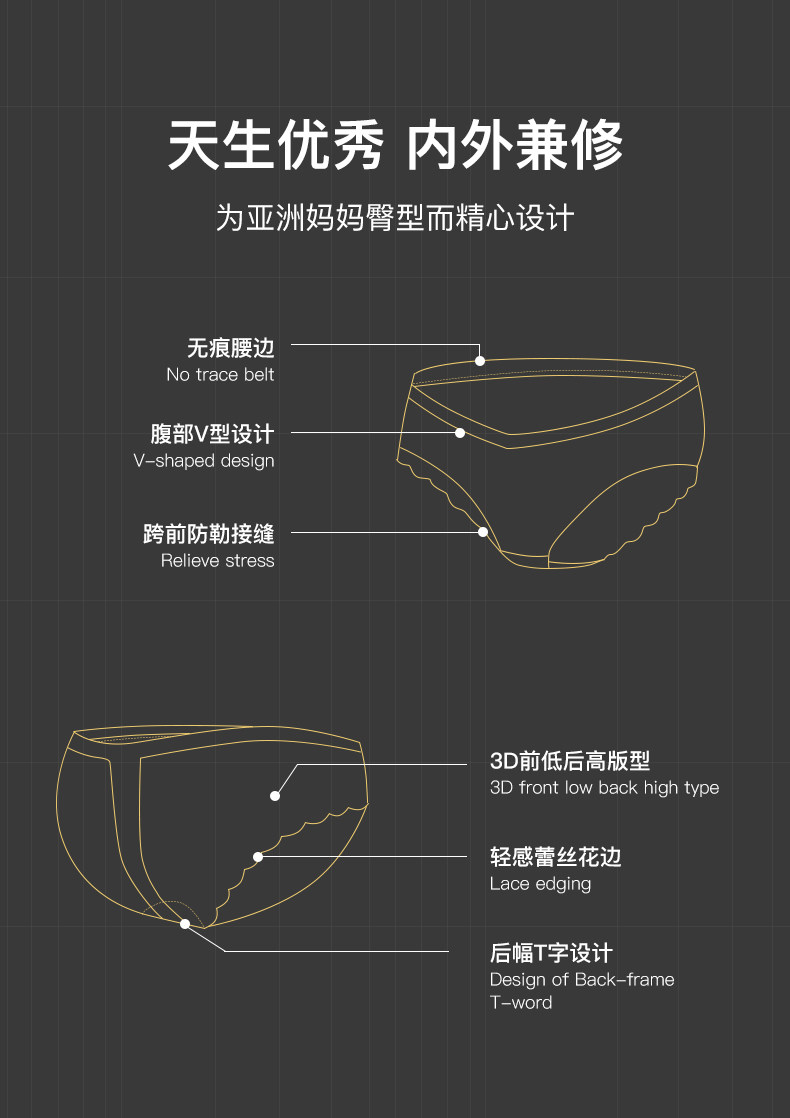 天生优秀 内外兼修

为亚洲妈妈臀型而精心设计

无痕腰边
No trace belt

腹部V型设计
V-shaped design

跨前防勒接缝
Relieve stress

3D前低后高版型
3D front low back high type

轻感蕾丝花边
Lace edging

后幅T字设计
Design of Back-frame T-word