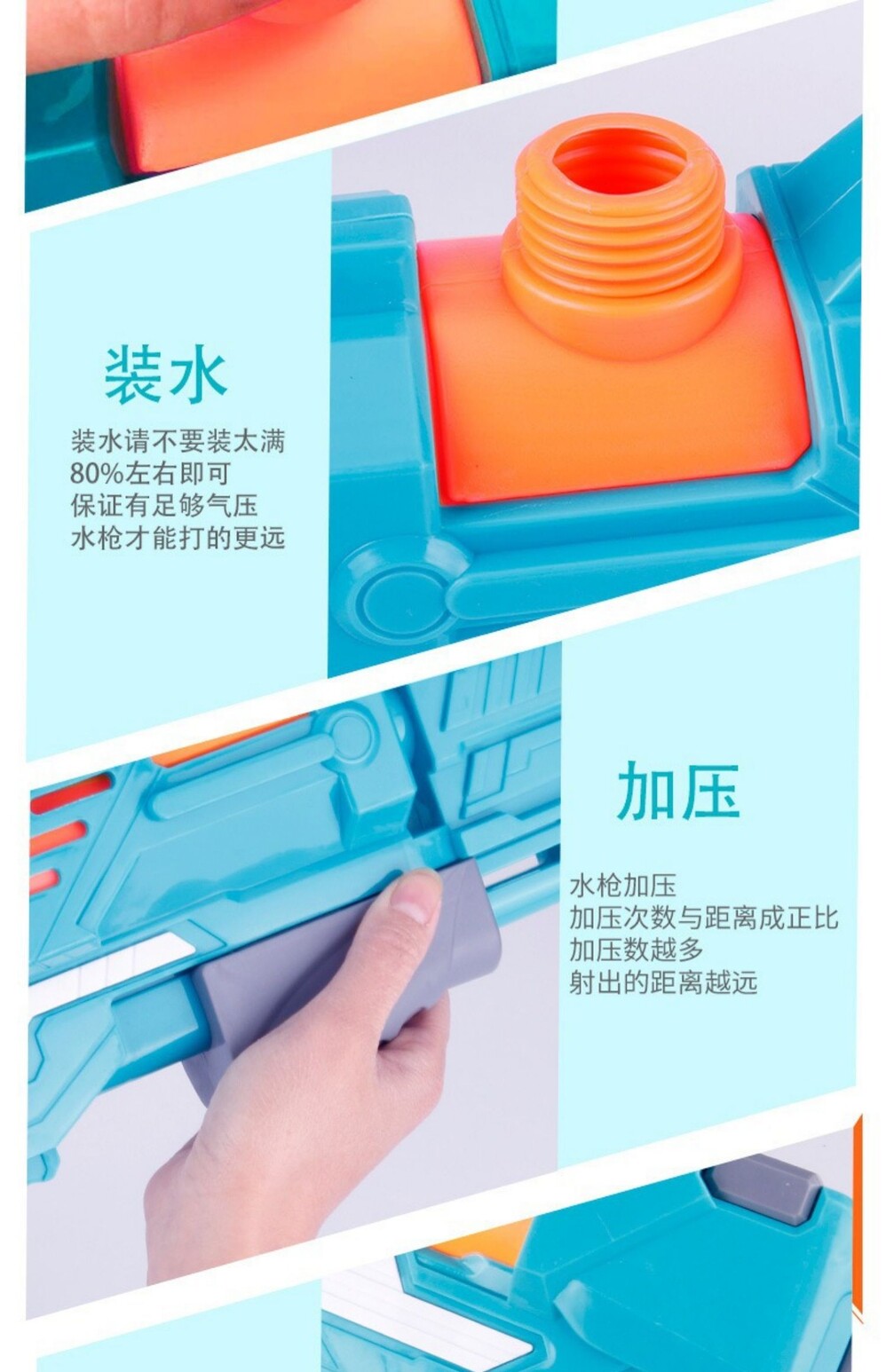 装水

装水请不要装太满
80%左右即可
保证有足够气压
水枪才能打的更远

加压

水枪加压
加压次数与距离成正比
加压数越多
射出的距离越远