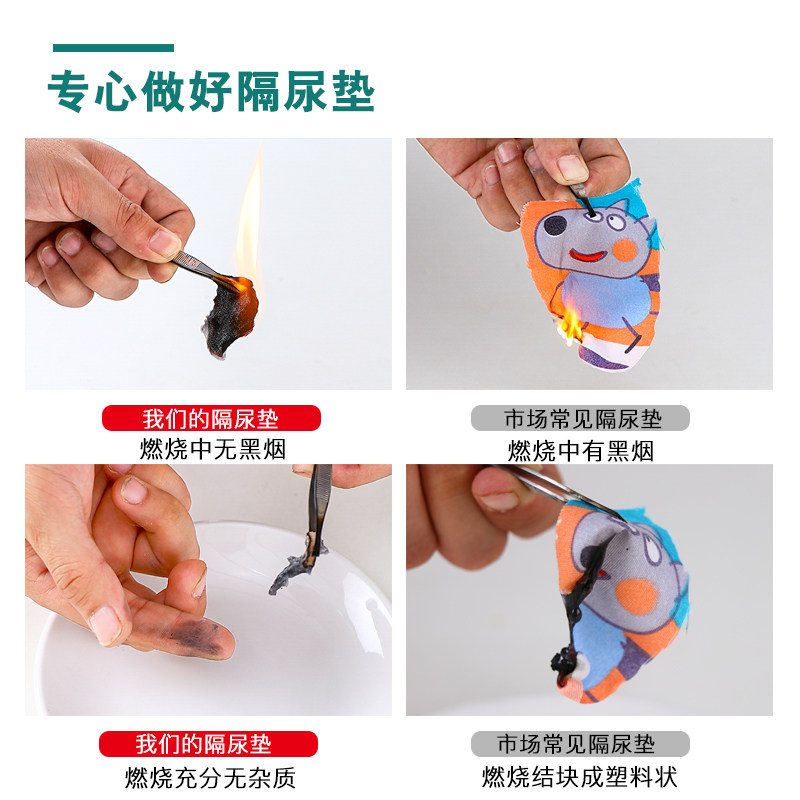 专心做好隔尿垫

我们的隔尿垫
燃烧中无黑烟

市场常见隔尿垫
燃烧中有黑烟

我们的隔尿垫
燃烧充分无杂质

市场常见隔尿垫
燃烧结块成塑料状