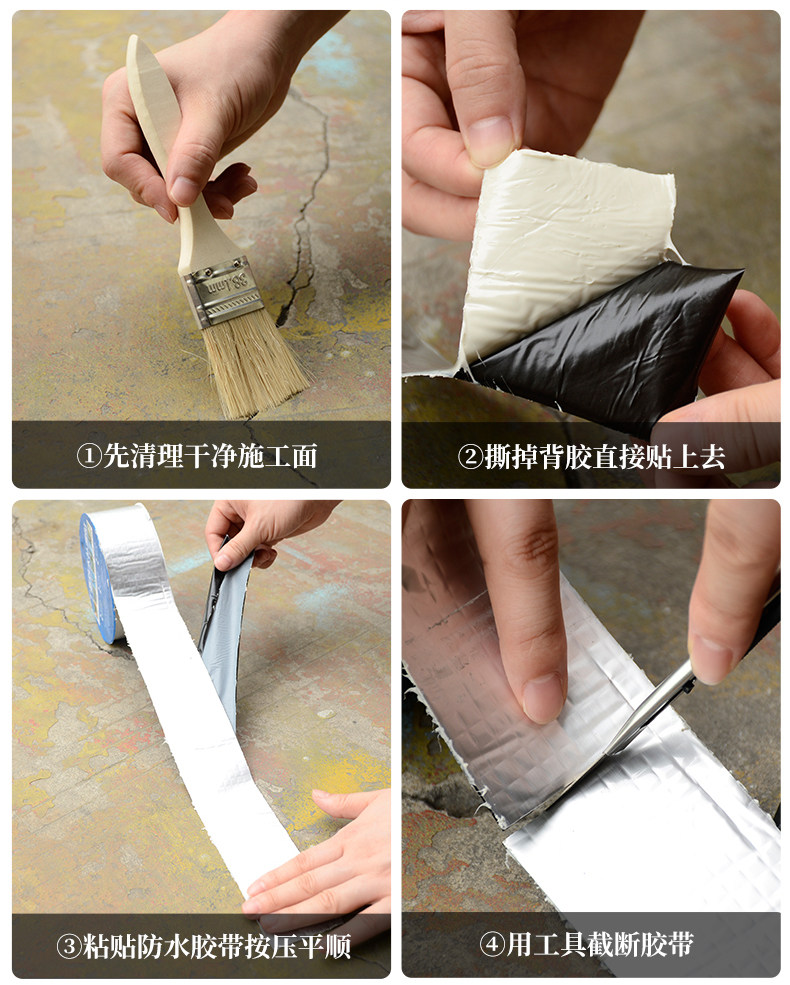 38mm

①先清理干净施工面

②撕掉背胶直接贴上去

③粘贴防水胶带按压平顺

④用工具截断胶带