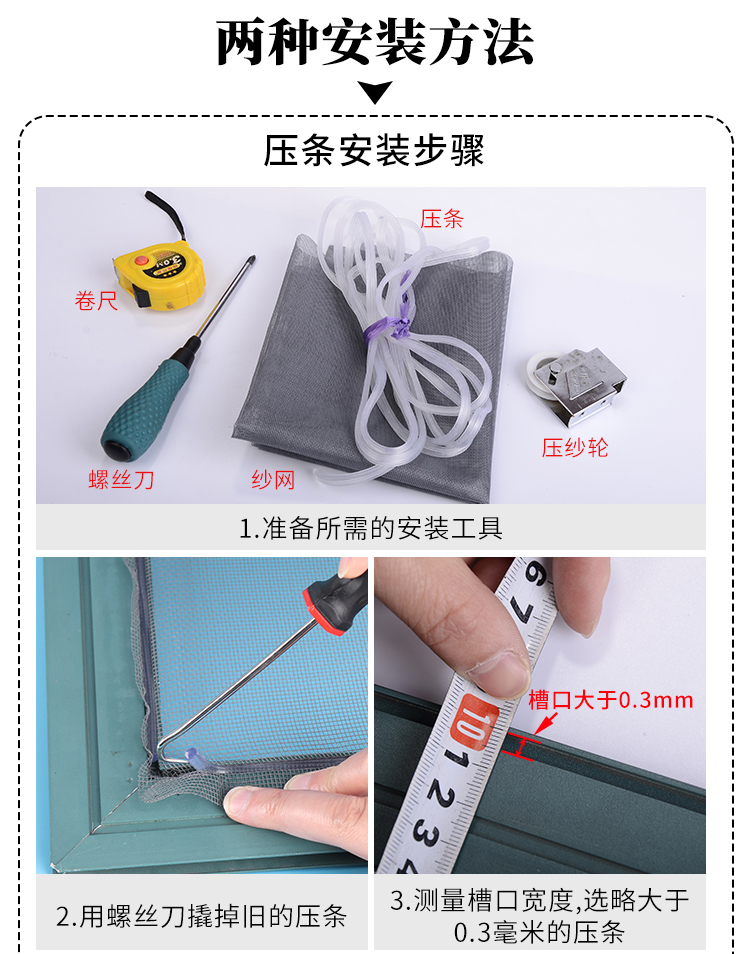 两种安装方法

压条安装步骤

卷尺

压条

螺丝刀

纱网

压纱轮

1.准备所需的安装工具

槽口大于0.3mm

2.用螺丝刀撬掉旧的压条

3.测量槽口宽度,选略大于0.3毫米的压条