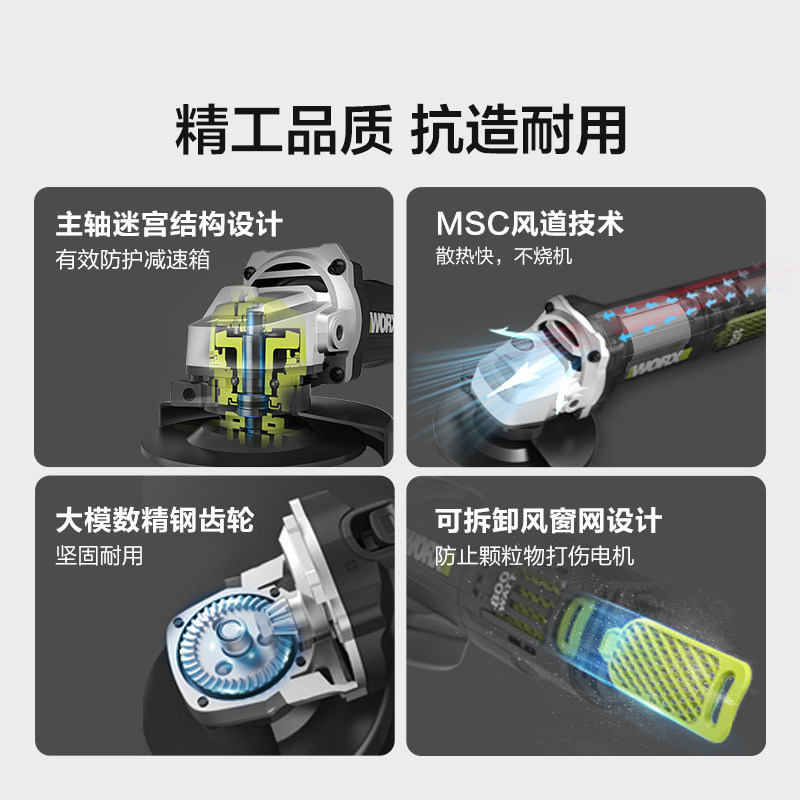 精工品质 抗造耐用

主轴迷宫结构设计
有效防护减速箱

WORX

MSC风道技术
散热快，不烧机

WORX

大模数精钢齿轮
坚固耐用

可拆卸风窗网设计
防止颗粒物打伤电机

WORX

800 WATT