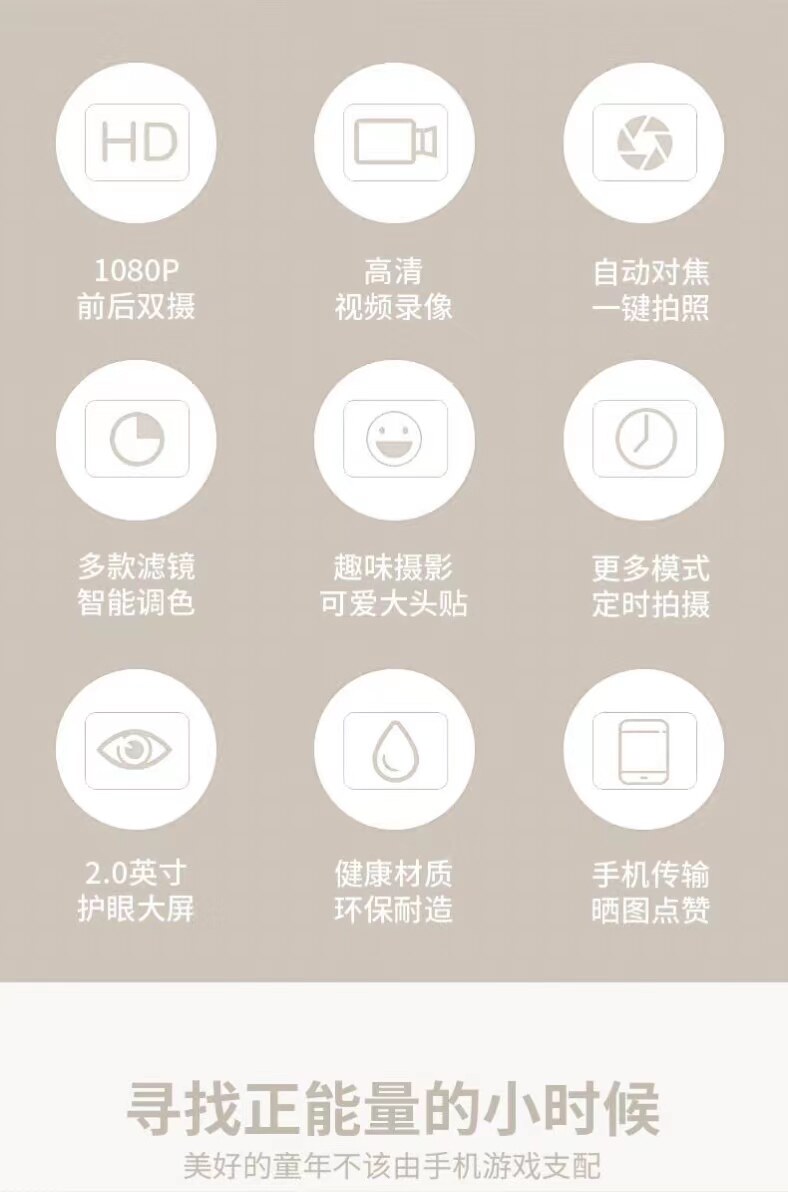 HD

1080P
前后双摄

高清
视频录像

自动对焦
一键拍照

多款滤镜
智能调色

趣味摄影
可爱大头贴

更多模式
定时拍摄

2.0英寸
护眼大屏

健康材质
环保耐造

手机传输
晒图点赞

寻找正能量的小时候
美好的童年不该由手机游戏支配