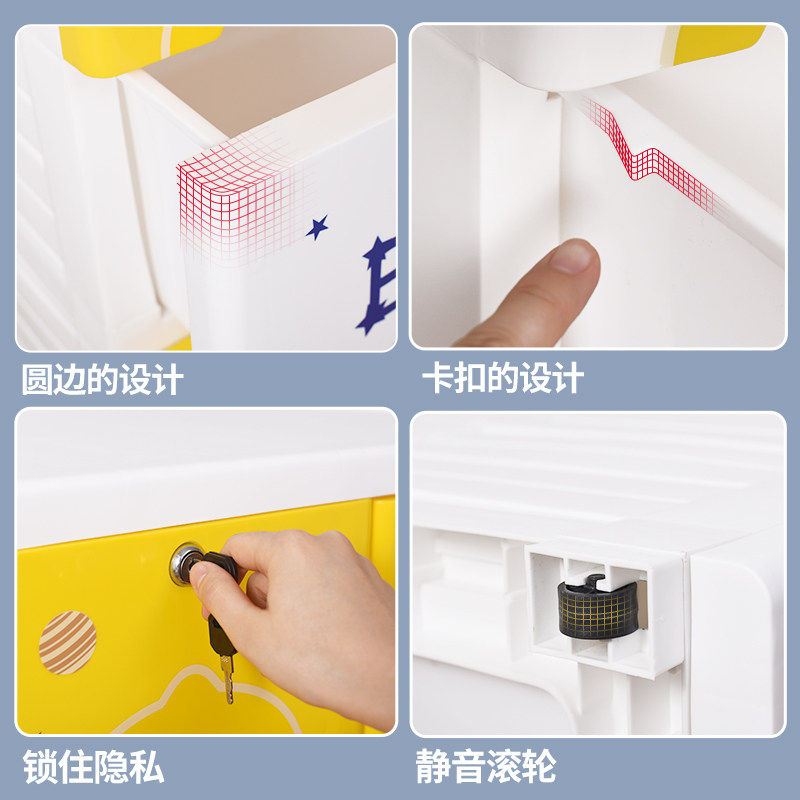 圆边的设计

卡扣的设计

锁住隐私

静音滚轮