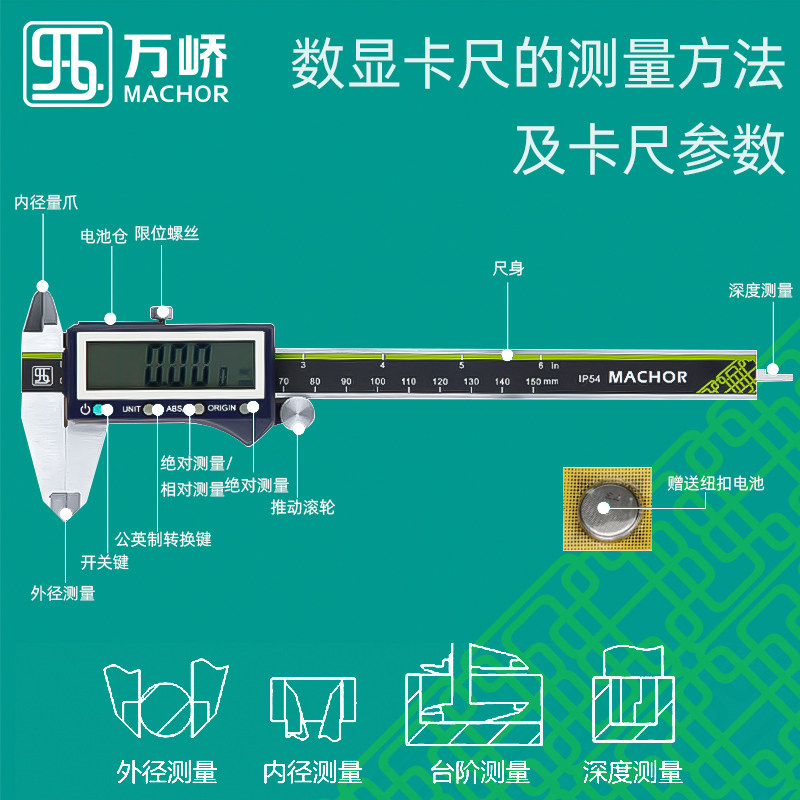 万峤
MACHOR

数显卡尺的测量方法
及卡尺参数

内径量爪
电池仓
限位螺丝
尺身
深度测量

0.00

UNIT ABS ORIGIN

3 4 5 6 in
70 80 90 100 110 120 130 140 150 mm
IP54 MACHOR

绝对测量/
相对测量
绝对测量
推动滚轮
公英制转换键
开关键
外径测量
赠送纽扣电池

外径测量
内径测量
台阶测量
深度测量