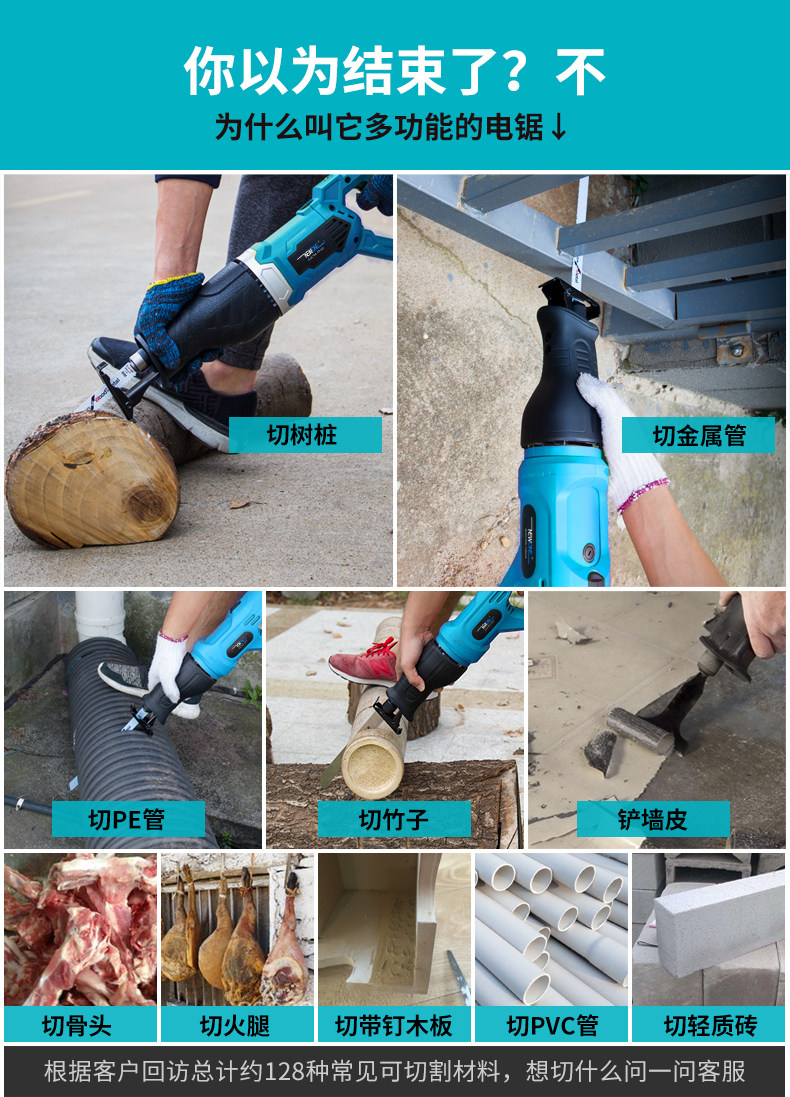 你以为结束了？不

为什么叫它多功能的电锯↓

切树桩

切金属管

切PE管

切竹子

铲墙皮

切骨头

切火腿

切带钉木板

切PVC管

切轻质砖

根据客户回访总计约128种常见可切割材料，想切什么问一问客服