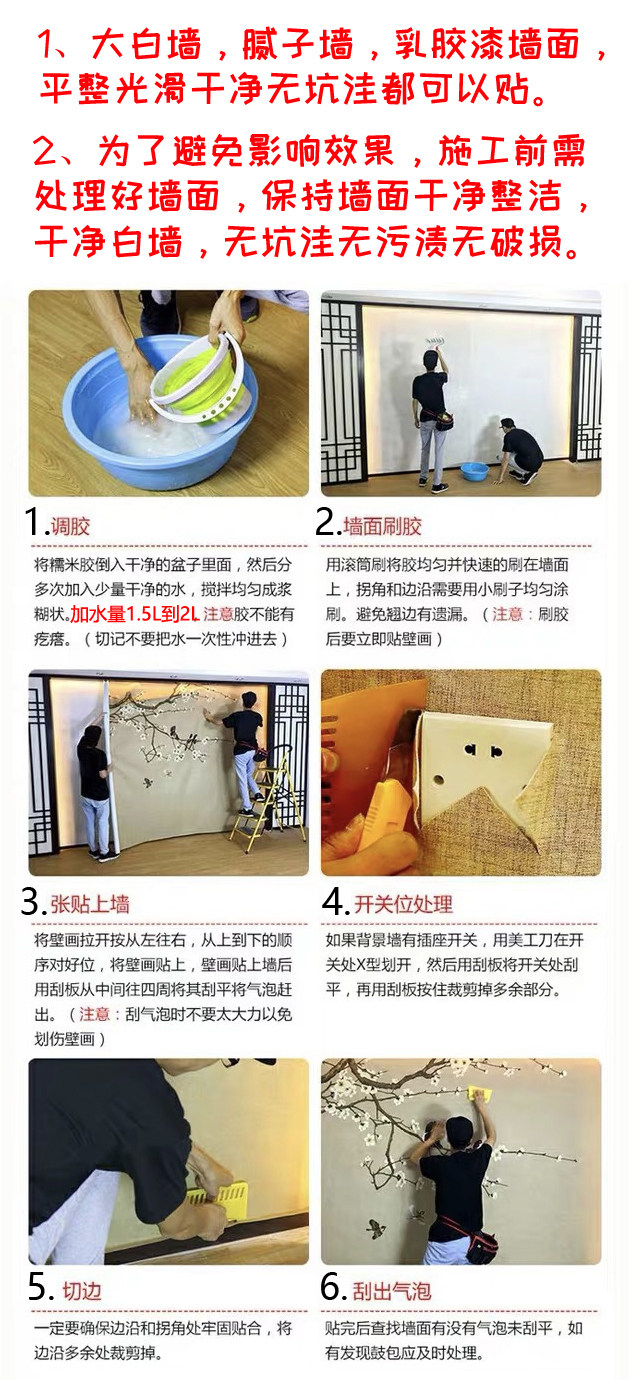 1、大白墙，腻子墙，乳胶漆墙面，平整光滑干净无坑洼都可以贴。

2、为了避免影响效果，施工前需处理好墙面，保持墙面干净整洁，干净白墙，无坑洼无污渍无破损。

1.调胶

将糯米胶倒入干净的盆子里面，然后分多次加入少量干净的水，搅拌均匀成浆糊状。加水量1.5L到2L 注意胶不能有疙瘩。（切记不要把水一次性冲进去）

2.墙面刷胶

用滚筒刷将胶均匀并快速的刷在墙面上，拐角和边沿需要用小刷子均匀涂刷。避免翘边有遗漏。（注意：刷胶后要立即贴壁画）

3.张贴上墙

将壁画拉开按从左往右，从上到下的顺序对好位，将壁画贴上，壁画贴上墙后用刮板从中间往四周将其刮平将气泡赶出。（注意：刮气泡时不要太大力以免划伤壁画）

4.开关位处理

如果背景墙有插座开关，用美工刀在开关处X型划开，然后用刮板将开关处刮平，再用刮板按住裁剪掉多余部分。

5.切边

一定要确保边沿和拐角处牢固贴合，将边沿多余处裁剪掉。

6.刮出气泡

贴完后查找墙面有没有气泡未刮平，如有发现鼓包应及时处理。