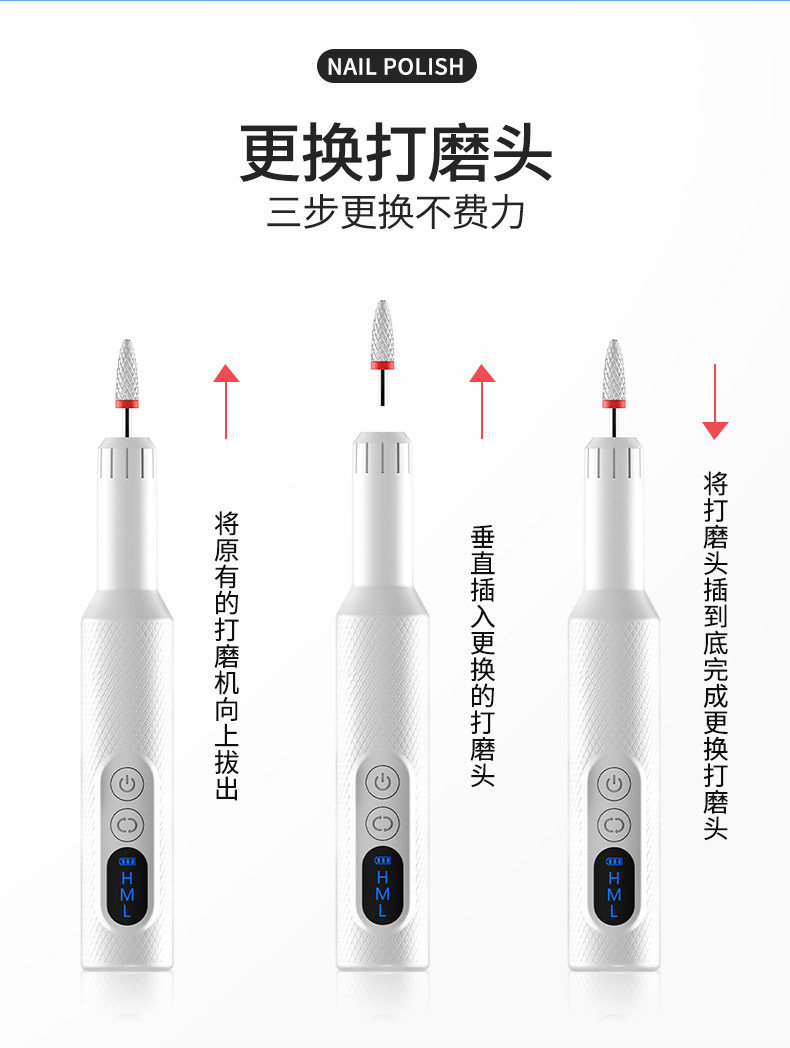 NAIL POLISH

更换打磨头

三步更换不费力

将原有的打磨机向上拔出

H
M
L

垂直插入更换的打磨头

H
M
L

将打磨头插到底完成更换打磨头

H
M
L