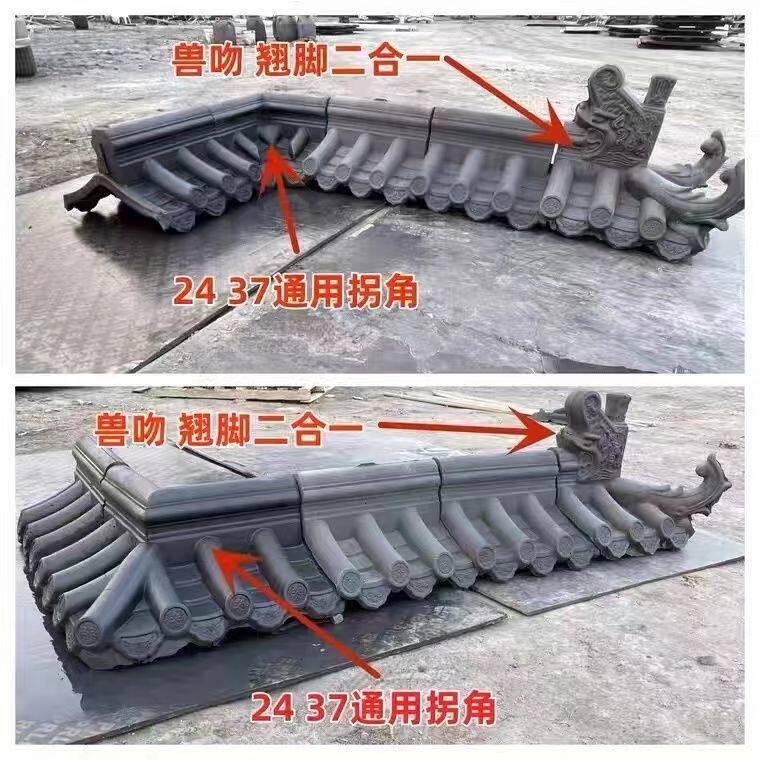 兽吻 翘脚二合一

24 37通用拐角

兽吻 翘脚二合一

24 37通用拐角