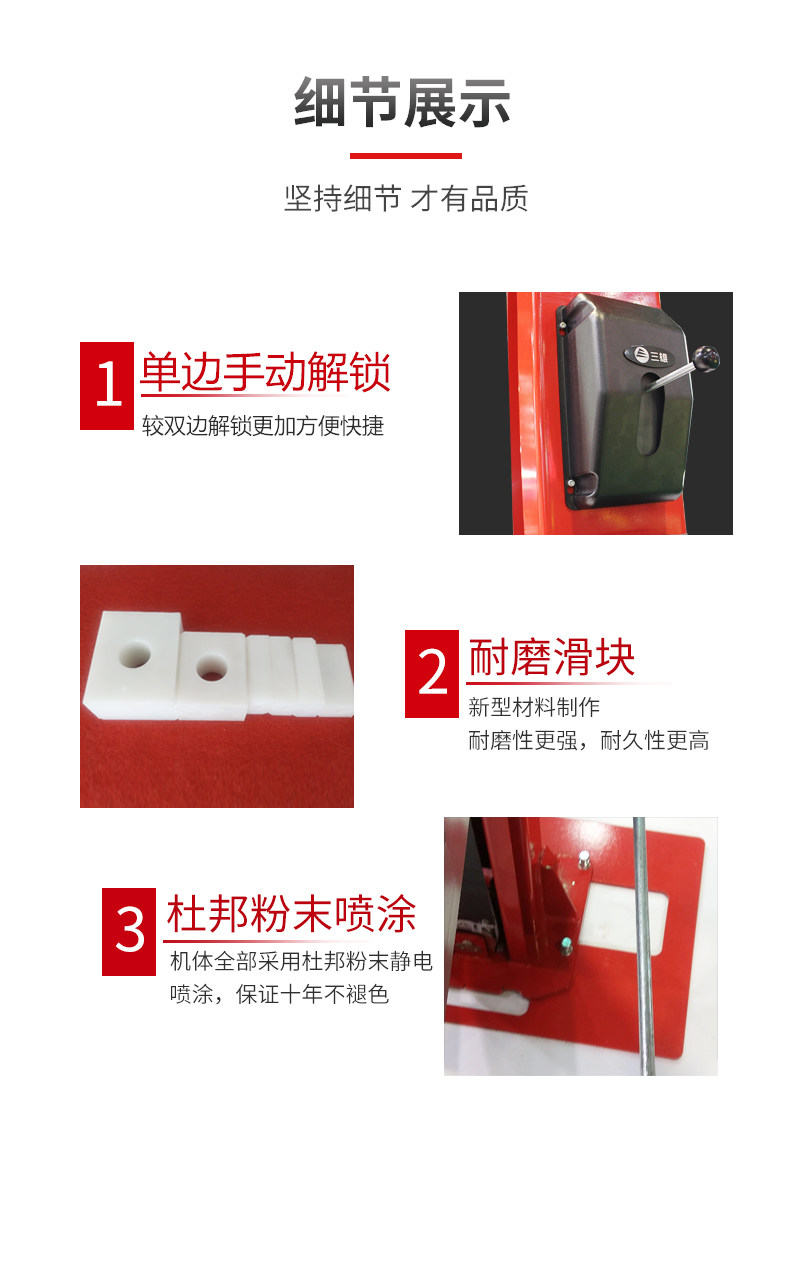 细节展示

坚持细节 才有品质

1

单边手动解锁

较双边解锁更加方便快捷

2

耐磨滑块

新型材料制作
耐磨性更强，耐久性更高

3

杜邦粉末喷涂

机体全部采用杜邦粉末静电喷涂，保证十年不褪色