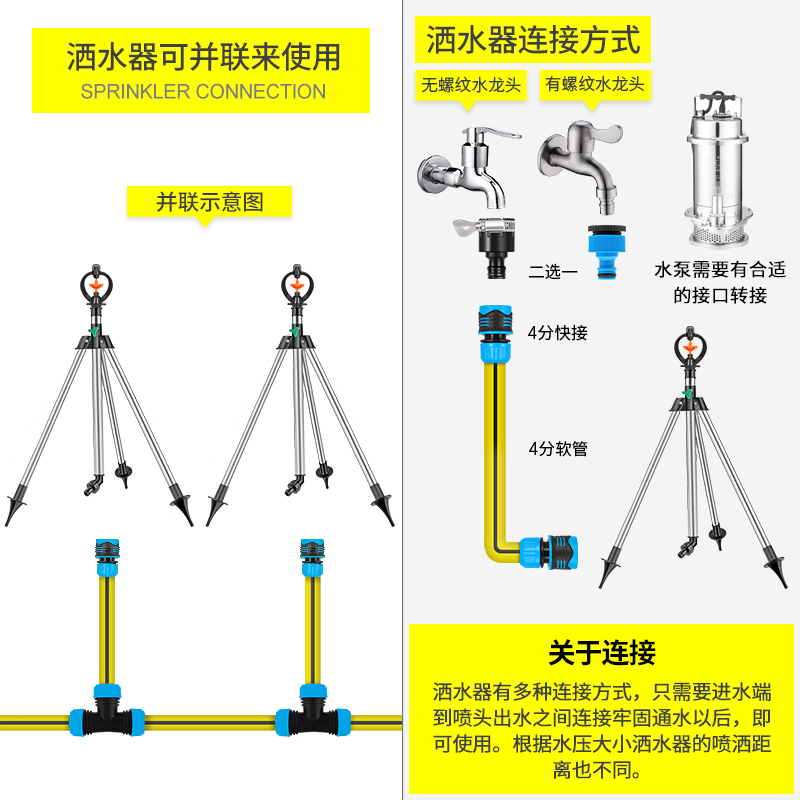 洒水器可并联来使用
SPRINKLER CONNECTION

并联示意图

洒水器连接方式

无螺纹水龙头

有螺纹水龙头

二选一

水泵需要有合适的接口转接

4分快接

4分软管

关于连接

洒水器有多种连接方式，只需要进水端到喷头出水之间连接牢固通水以后，即可使用。根据水压大小洒水器的喷洒距离也不同。