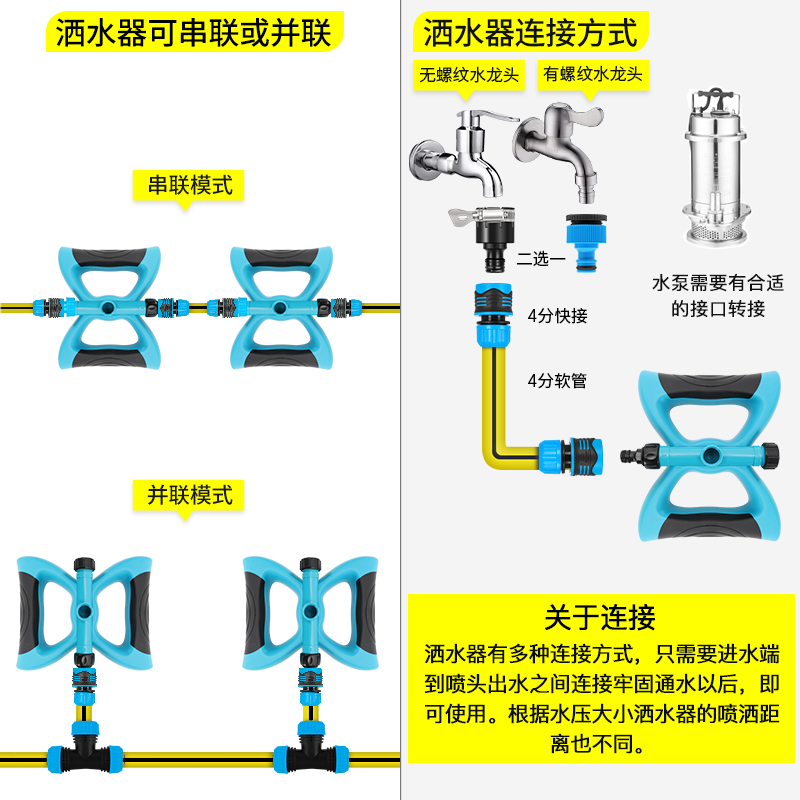 洒水器可串联或并联

串联模式

并联模式

洒水器连接方式

无螺纹水龙头

有螺纹水龙头

二选一

4分快接

4分软管

水泵需要有合适的接口转接

关于连接

洒水器有多种连接方式，只需要进水端到喷头出水之间连接牢固通水以后，即可使用。根据水压大小洒水器的喷洒距离也不同。