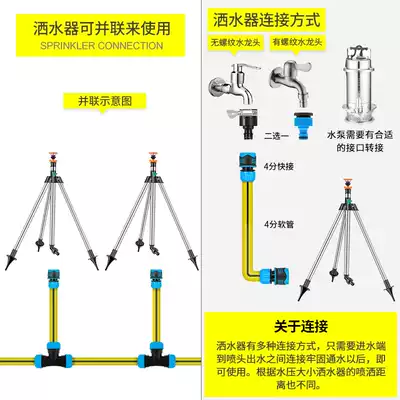 洒水器可并联来使用
SPRINKLER CONNECTION

并联示意图

洒水器连接方式

无螺纹水龙头

有螺纹水龙头

二选一

水泵需要有合适的接口转接

4分快接

4分软管

关于连接

洒水器有多种连接方式，只需要进水端到喷头出水之间连接牢固通水以后，即可使用。根据水压大小洒水器的喷洒距离也不同。