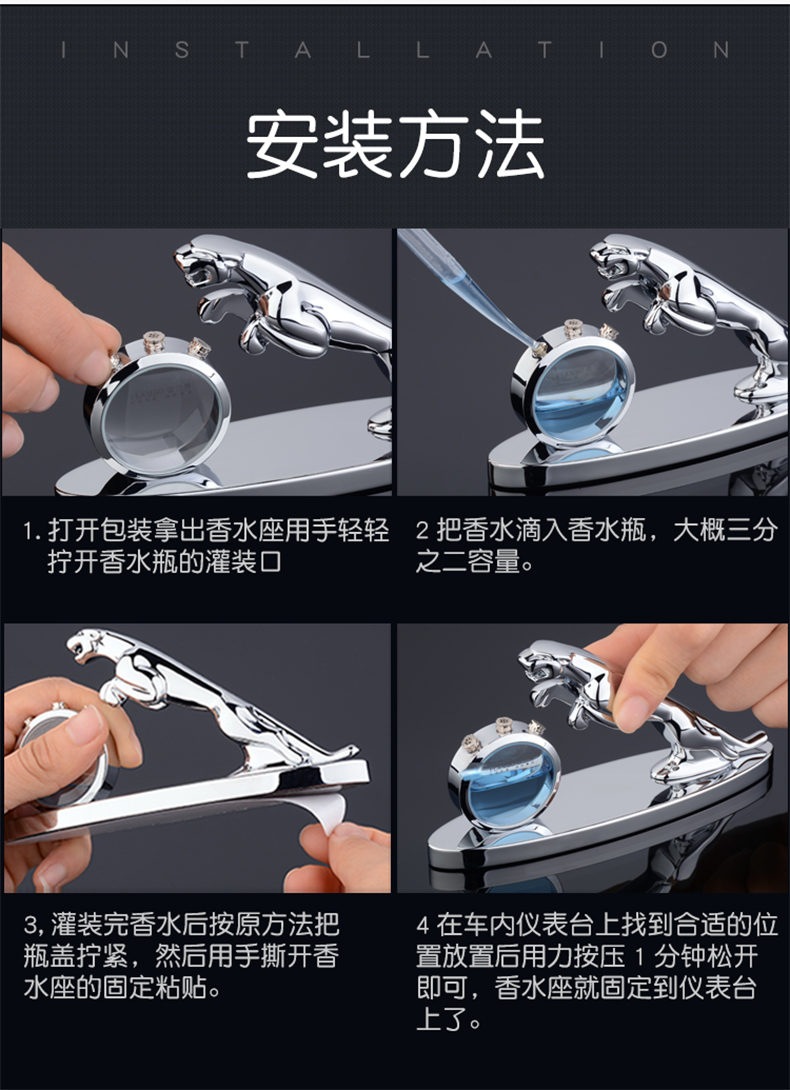 INSTALLATION

安装方法

1. 打开包装拿出香水座用手轻轻拧开香水瓶的灌装口

2 把香水滴入香水瓶，大概三分之二容量。

3, 灌装完香水后按原方法把瓶盖拧紧，然后用手撕开香水座的固定粘贴。

4 在车内仪表台上找到合适的位置放置后用力按压 1 分钟松开即可，香水座就固定到仪表台上了。