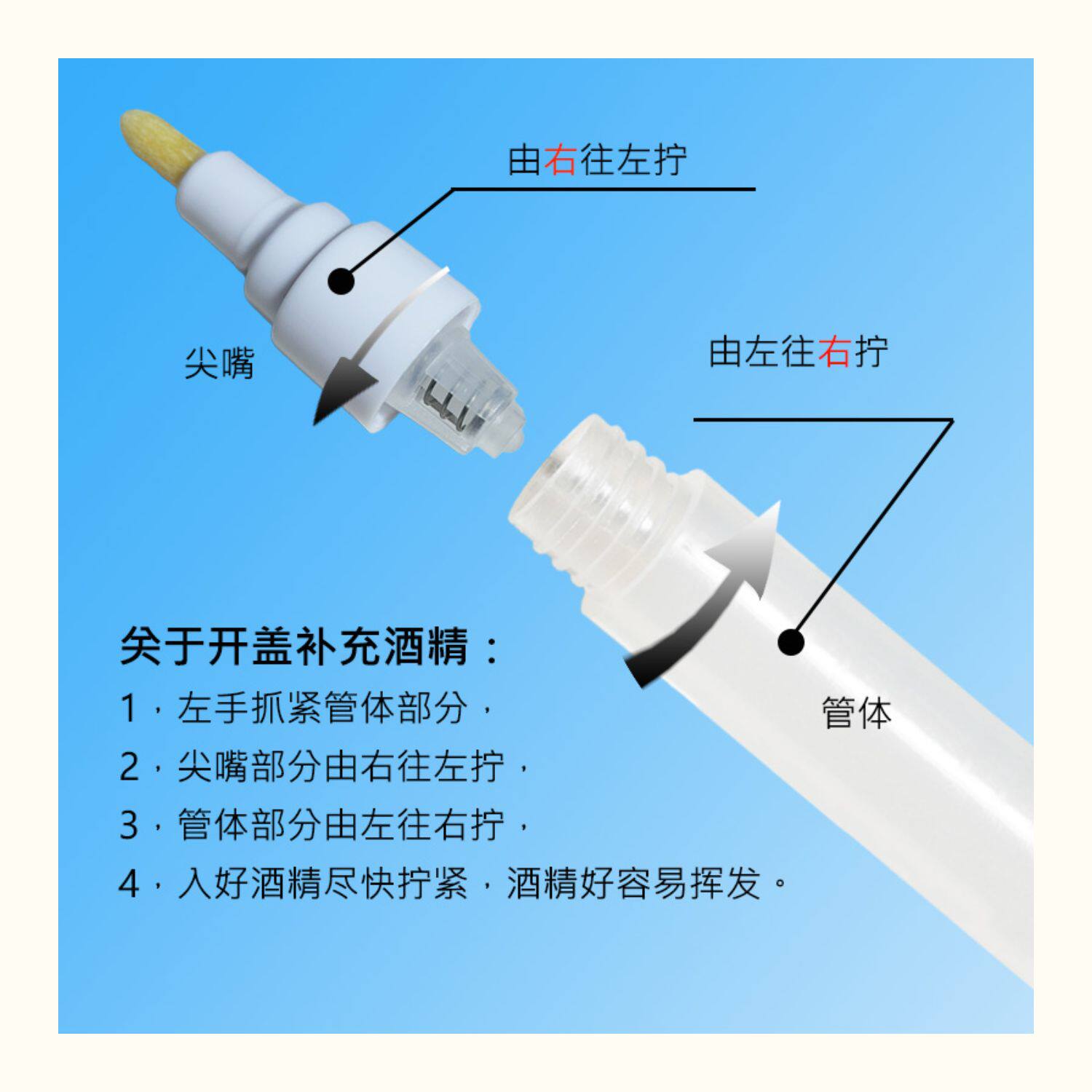 由右往左拧

尖嘴

由左往右拧

管体

关于开盖补充酒精：

1，左手抓紧管体部分，

2，尖嘴部分由右往左拧，

3，管体部分由左往右拧，

4，入好酒精尽快拧紧，酒精好容易挥发。