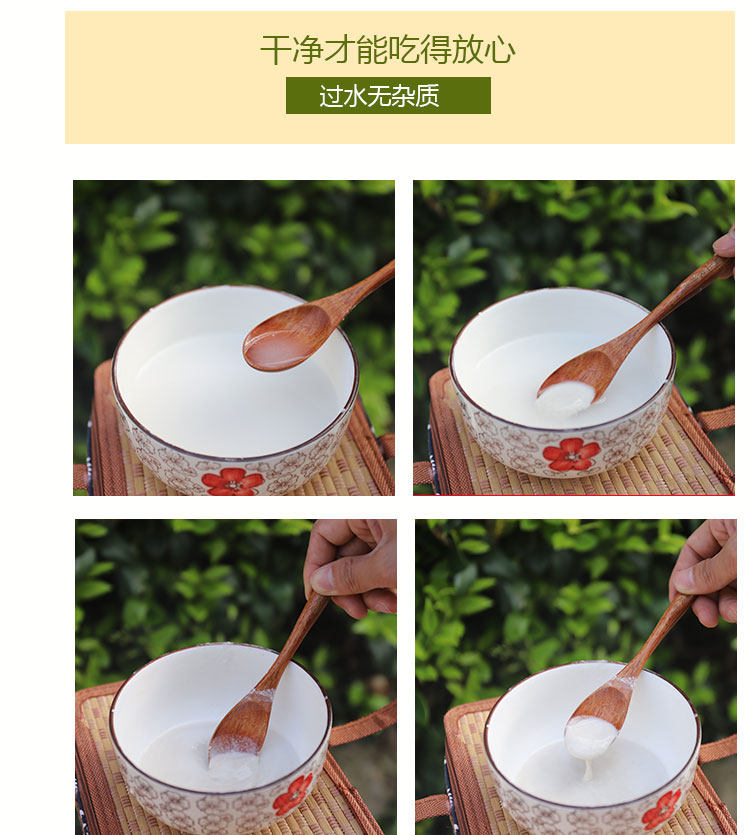 干净才能吃得放心

过水无杂质