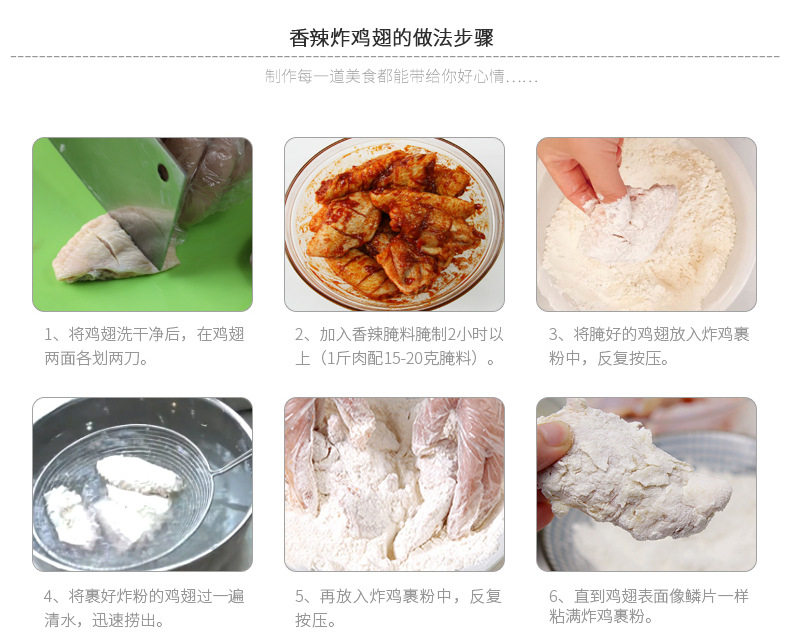 香辣炸鸡翅的做法步骤

制作每一道美食都能带给你好心情......

1、将鸡翅洗干净后，在鸡翅两面各划两刀。

2、加入香辣腌料腌制2小时以上（1斤肉配15-20克腌料）。

3、将腌好的鸡翅放入炸鸡裹粉中，反复按压。

4、将裹好炸粉的鸡翅过一遍清水，迅速捞出。

5、再放入炸鸡裹粉中，反复按压。

6、直到鸡翅表面像鳞片一样粘满炸鸡裹粉。