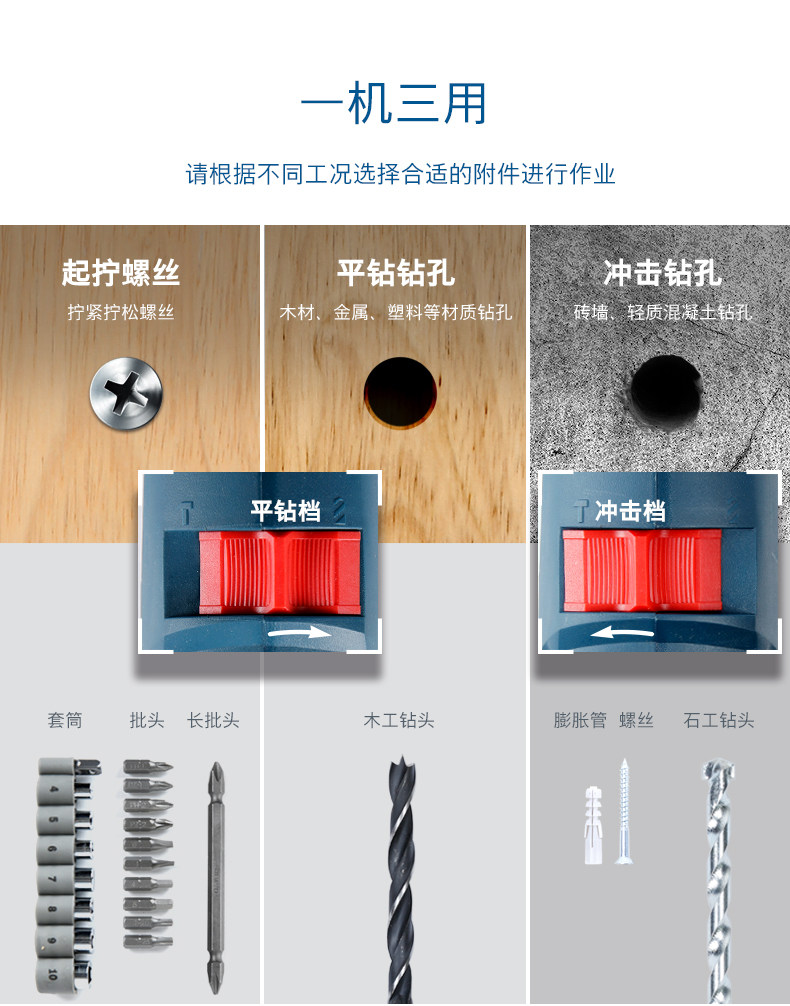 一机三用

请根据不同工况选择合适的附件进行作业

起拧螺丝

拧紧拧松螺丝

平钻钻孔

木材、金属、塑料等材质钻孔

冲击钻孔

砖墙、轻质混凝土钻孔

平钻档

冲击档

套筒 批头 长批头

木工钻头

膨胀管 螺丝 石工钻头

4 5 6 7 8 9 10