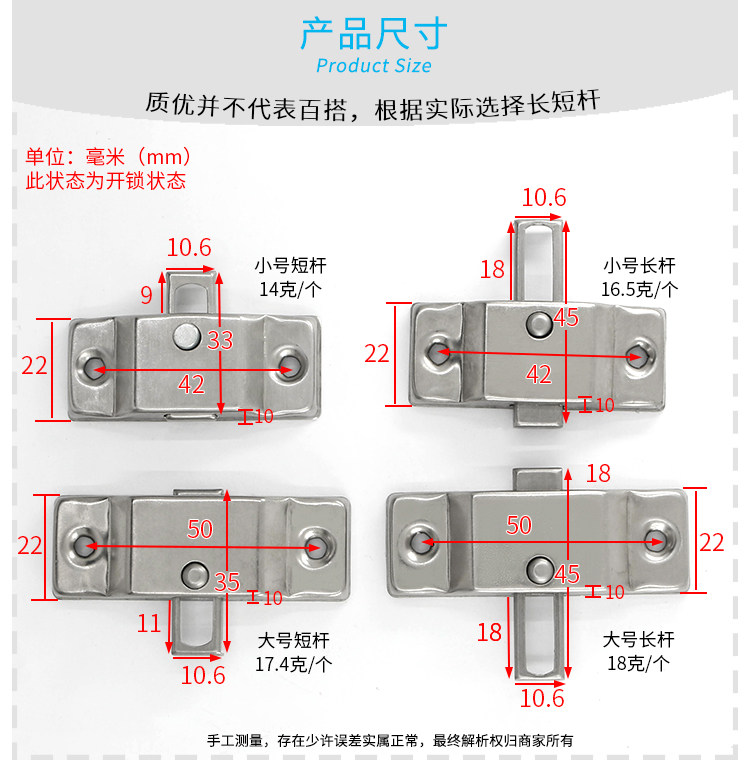 产品尺寸
Product Size

质优并不代表百搭，根据实际选择长短杆

单位：毫米（mm）
此状态为开锁状态

10.6
9
33
22
42
10
小号短杆
14克/个

10.6
18
45
22
42
10
小号长杆
16.5克/个

22
50
35
10
11
10.6
大号短杆
17.4克/个

18
50
22
45
10
18
10.6
大号长杆
18克/个

手工测量，存在少许误差实属正常，最终解析权归商家所有