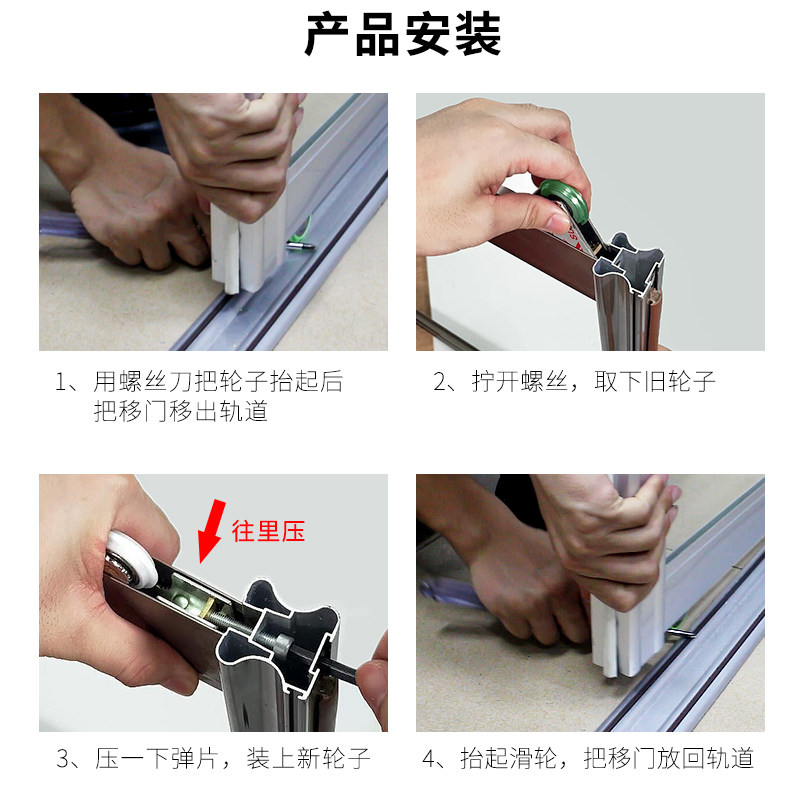 产品安装

1、用螺丝刀把轮子抬起后把移门移出轨道

2、拧开螺丝，取下旧轮子

往里压

3、压一下弹片，装上新轮子

4、抬起滑轮，把移门放回轨道