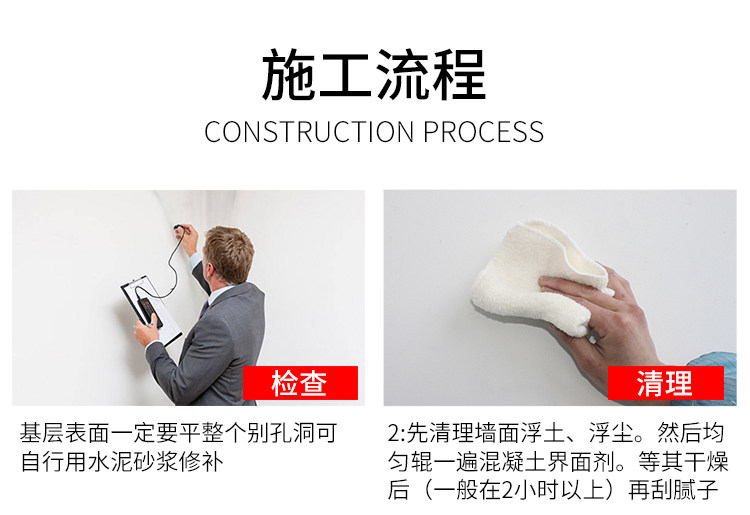 施工流程
CONSTRUCTION PROCESS

检查

基层表面一定要平整个别孔洞可自行用水泥砂浆修补

清理

2:先清理墙面浮土、浮尘。然后均匀辊一遍混凝土界面剂。等其干燥后（一般在2小时以上）再刮腻子