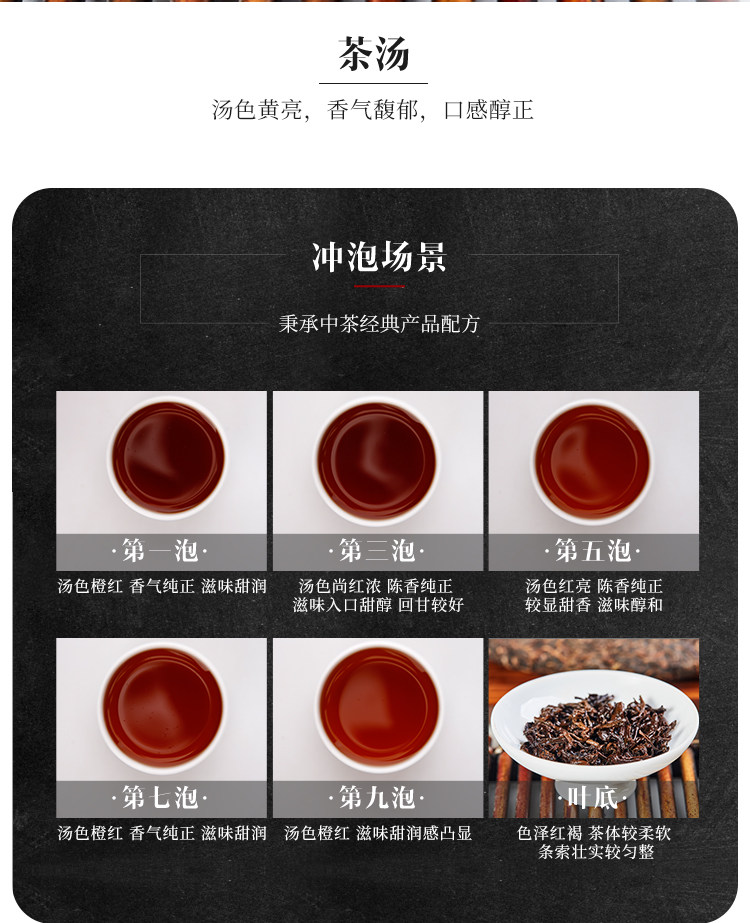 茶汤

汤色黄亮，香气馥郁，口感醇正

冲泡场景

秉承中茶经典产品配方

·第一泡·
汤色橙红 香气纯正 滋味甜润

·第三泡·
汤色尚红浓 陈香纯正
滋味入口甜醇 回甘较好

·第五泡·
汤色红亮 陈香纯正
较显甜香 滋味醇和

·第七泡·
汤色橙红 香气纯正 滋味甜润

·第九泡·
汤色橙红 滋味甜润感凸显

·叶底·
色泽红褐 茶体较柔软
条索壮实较匀整