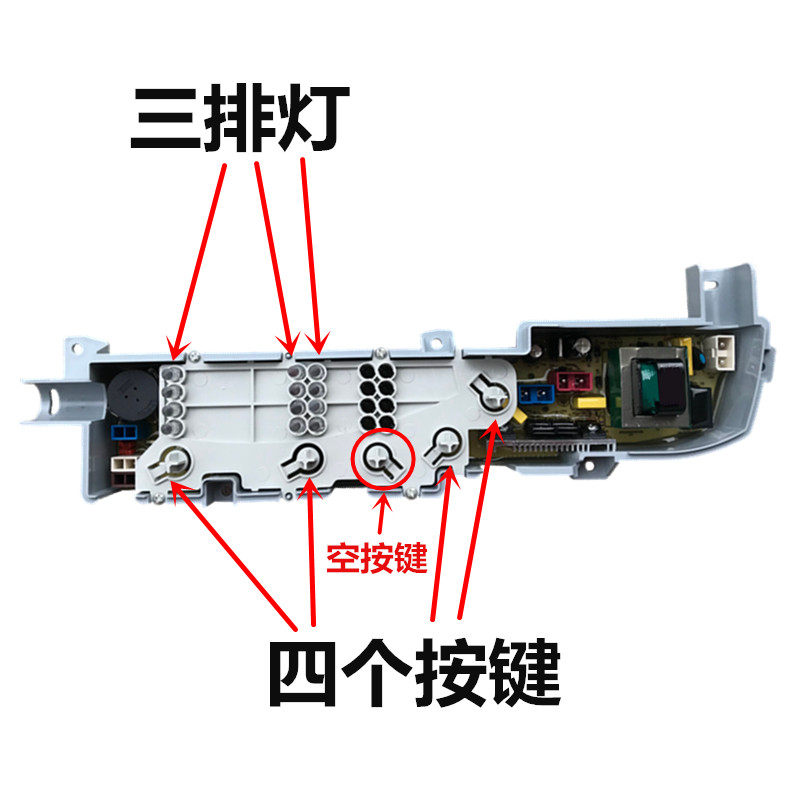 三排灯

空按键

四个按键