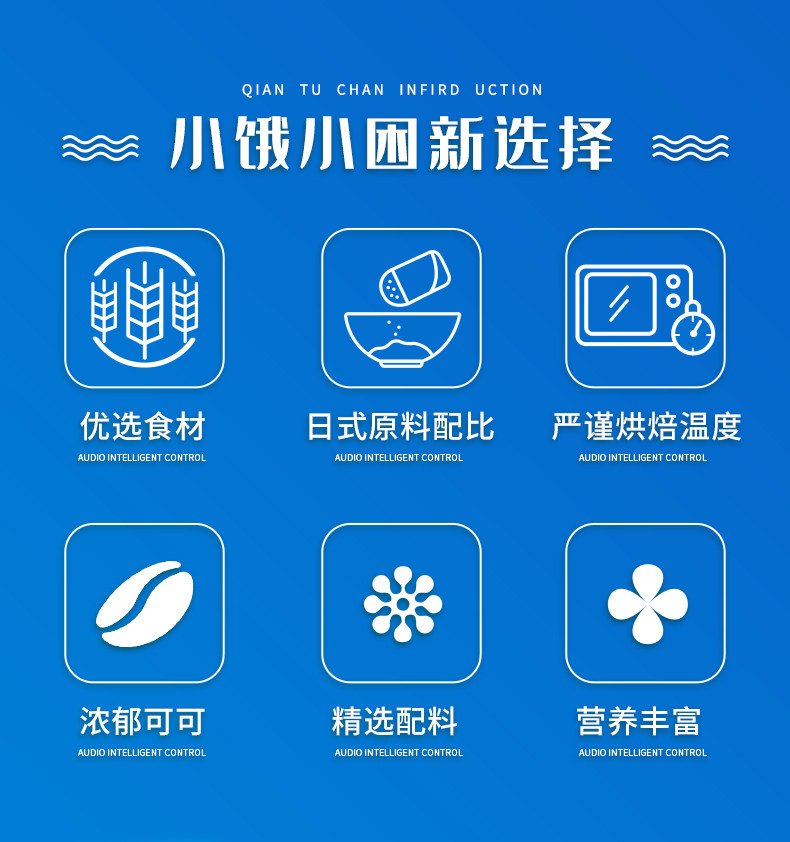 QIAN TU CHAN INFIRD UCTION

小饿小困新选择

优选食材
AUDIO INTELLIGENT CONTROL

日式原料配比
AUDIO INTELLIGENT CONTROL

严谨烘焙温度
AUDIO INTELLIGENT CONTROL

浓郁可可
AUDIO INTELLIGENT CONTROL

精选配料
AUDIO INTELLIGENT CONTROL

营养丰富
AUDIO INTELLIGENT CONTROL