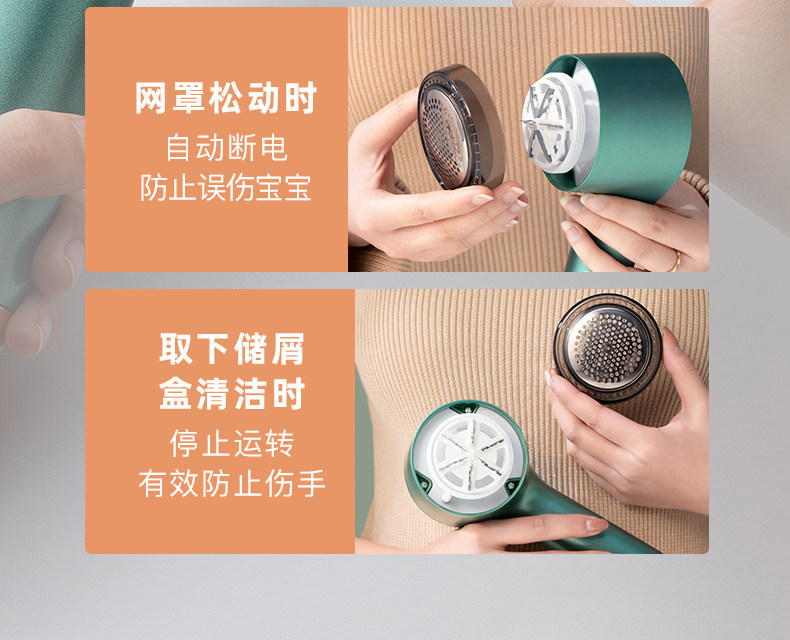 网罩松动时
自动断电
防止误伤宝宝

取下储屑盒清洁时
停止运转
有效防止伤手