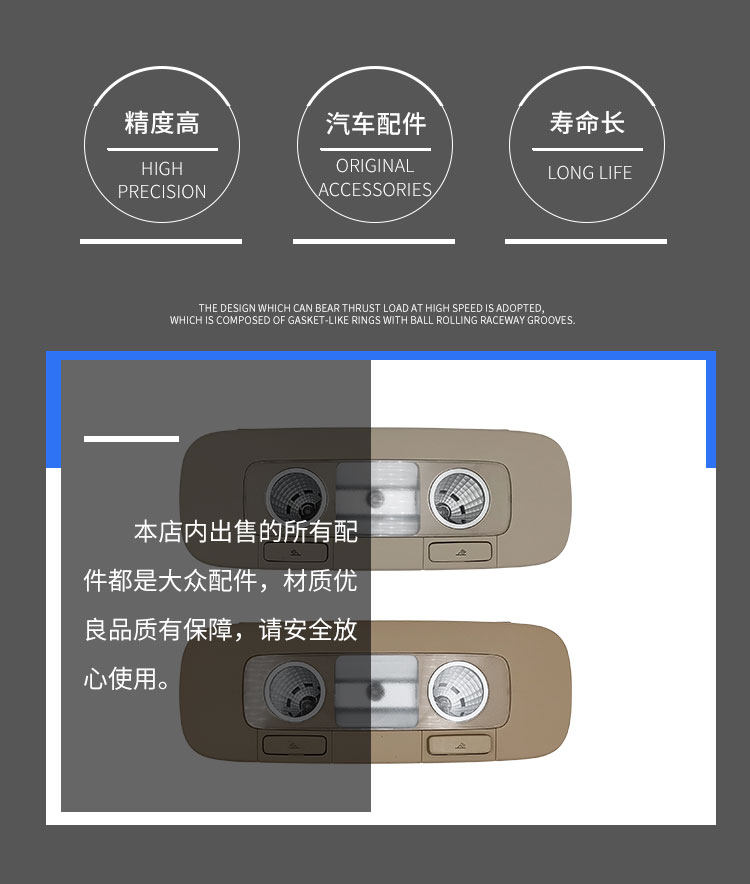 精度高
HIGH PRECISION

汽车配件
ORIGINAL ACCESSORIES

寿命长
LONG LIFE

THE DESIGN WHICH CAN BEAR THRUST LOAD AT HIGH SPEED IS ADOPTED, WHICH IS COMPOSED OF GASKET-LIKE RINGS WITH BALL ROLLING RACEWAY GROOVES.

本店内出售的所有配件都是大众配件，材质优良品质有保障，请安全放心使用。