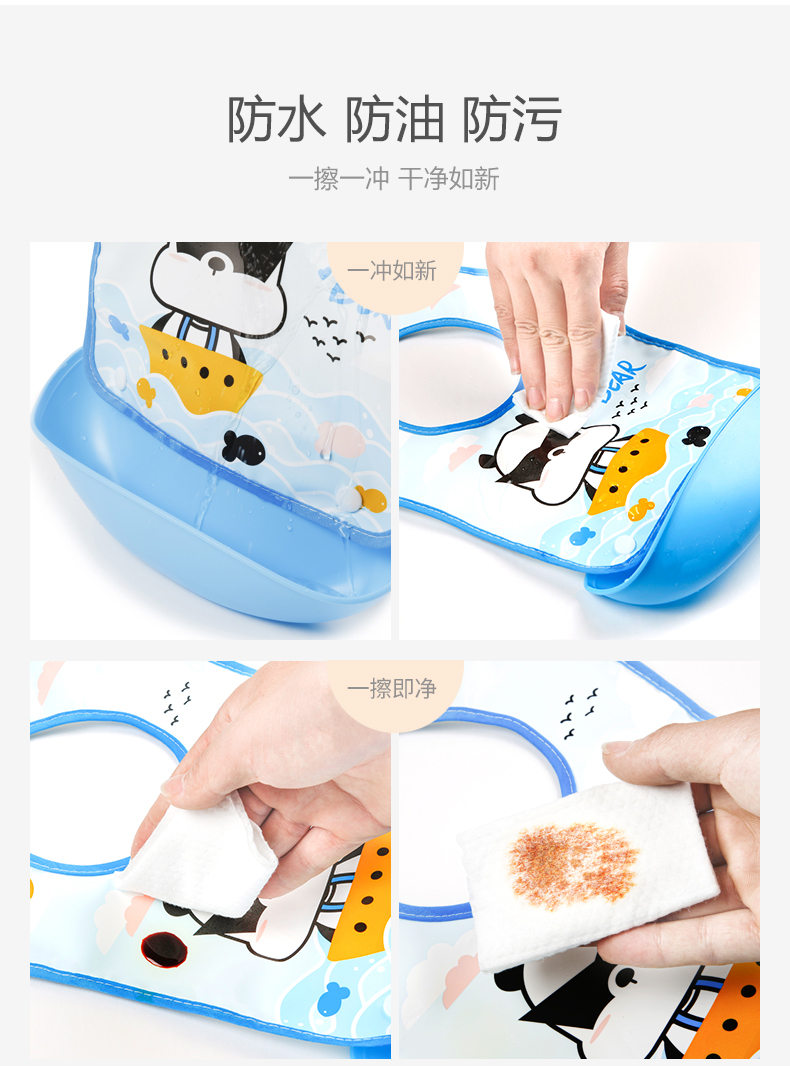 防水 防油 防污

一擦一冲 干净如新

一冲如新

BEAR

一擦即净