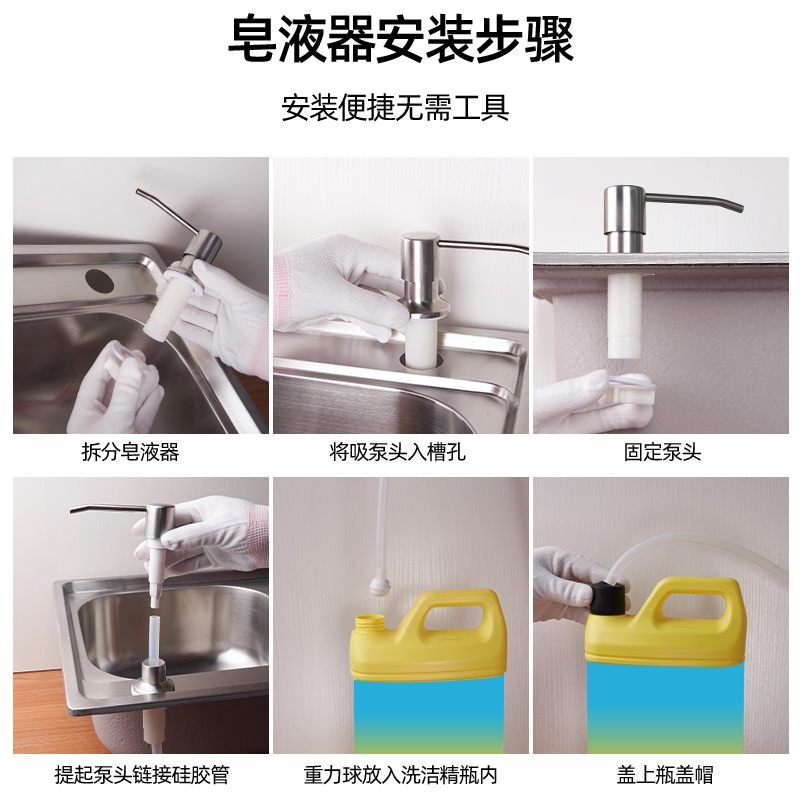 皂液器安装步骤

安装便捷无需工具

拆分皂液器

将吸泵头入槽孔

固定泵头

提起泵头链接硅胶管

重力球放入洗洁精瓶内

盖上瓶盖帽