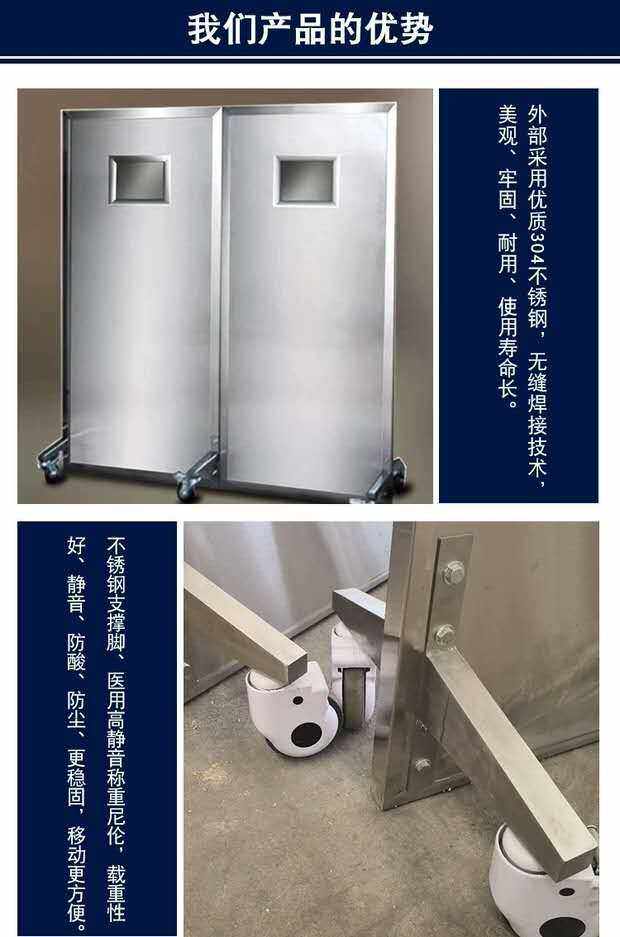 我们产品的优势

外部采用优质304不锈钢，无缝焊接技术，美观、牢固、耐用、使用寿命长。

不锈钢支撑脚、医用高静音称重尼伦，载重性好、静音、防酸、防尘、更稳固，移动更方便。