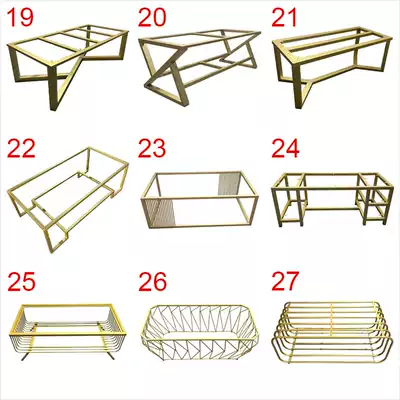 19
20
21
22
23
24
25
26
27