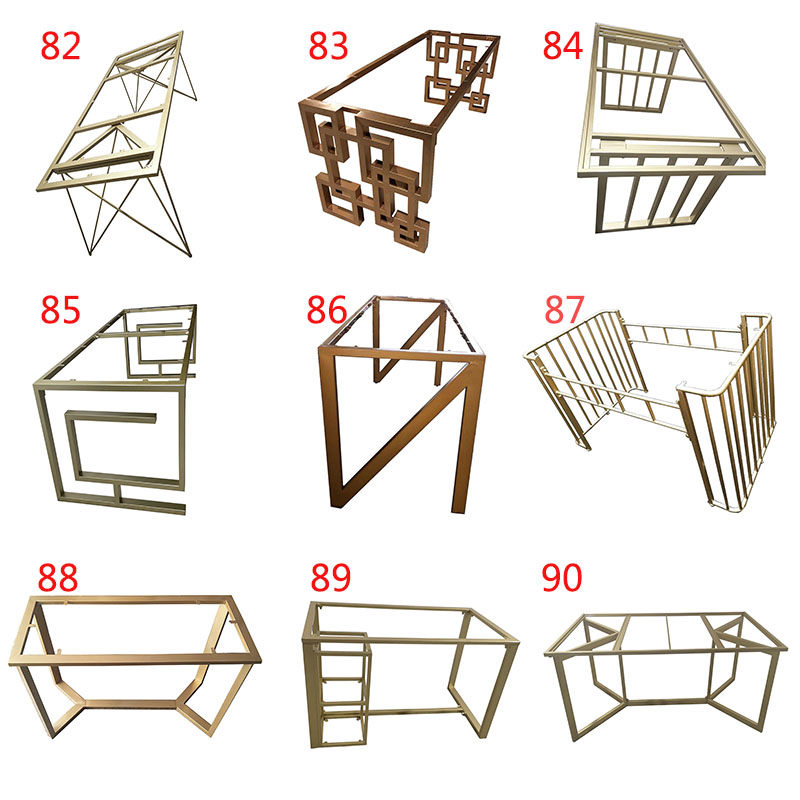 82

83

84

85

86

87

88

89

90