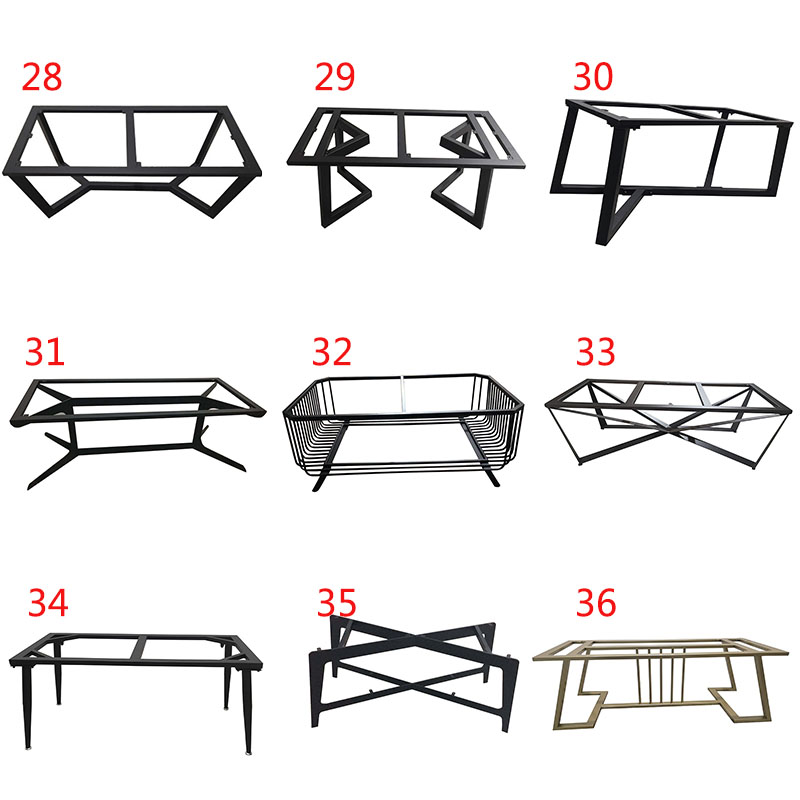 28

29

30

31

32

33

34

35

36