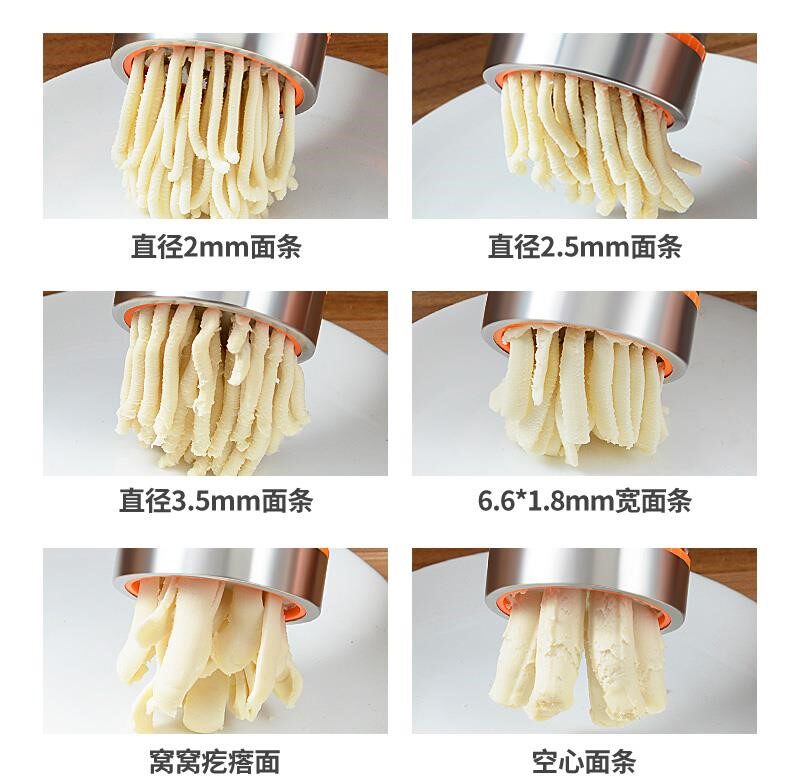 直径2mm面条

直径2.5mm面条

直径3.5mm面条

6.6*1.8mm宽面条

窝窝疙瘩面

空心面条