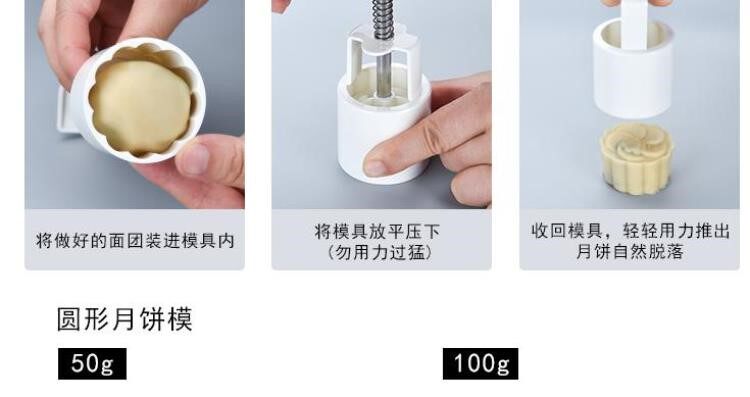 将做好的面团装进模具内

将模具放平压下
（勿用力过猛）

收回模具，轻轻用力推出
月饼自然脱落

圆形月饼模

50g

100g