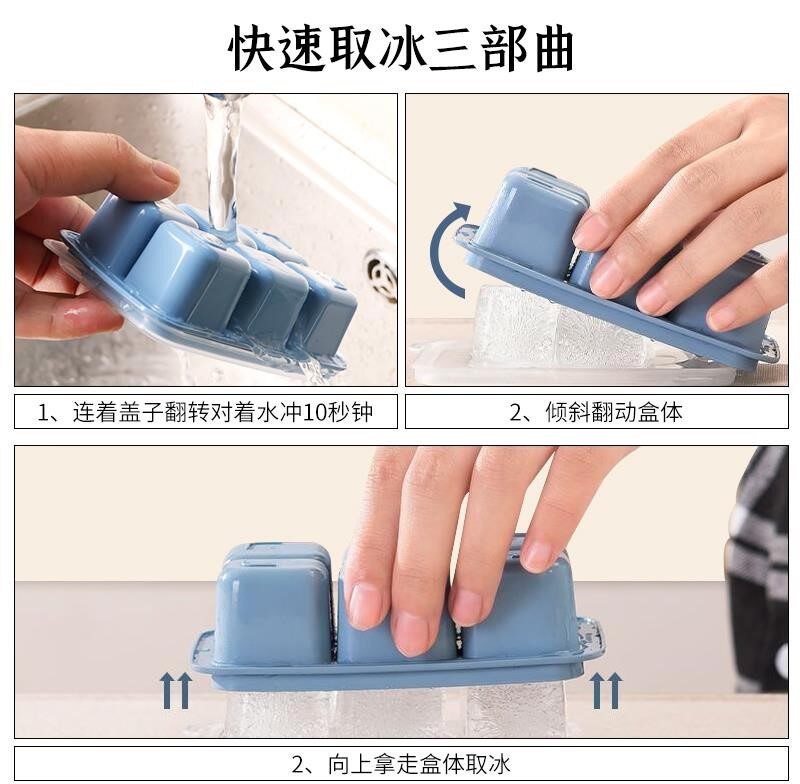 快速取冰三部曲

1、连着盖子翻转对着水冲10秒钟

2、倾斜翻动盒体

2、向上拿走盒体取冰