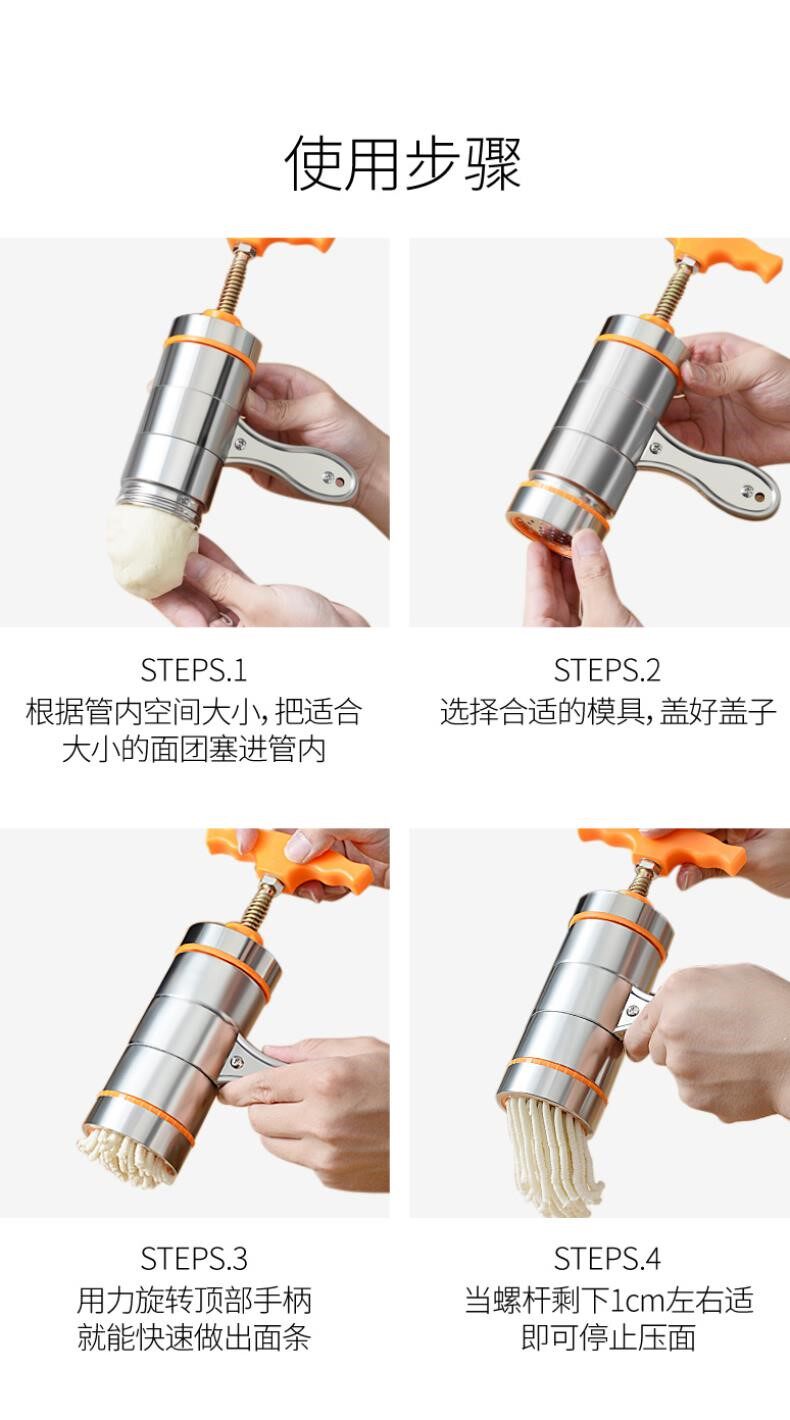 使用步骤

STEPS.1
根据管内空间大小，把适合大小的面团塞进管内

STEPS.2
选择合适的模具，盖好盖子

STEPS.3
用力旋转顶部手柄就能快速做出面条

STEPS.4
当螺杆剩下1cm左右适即可停止压面