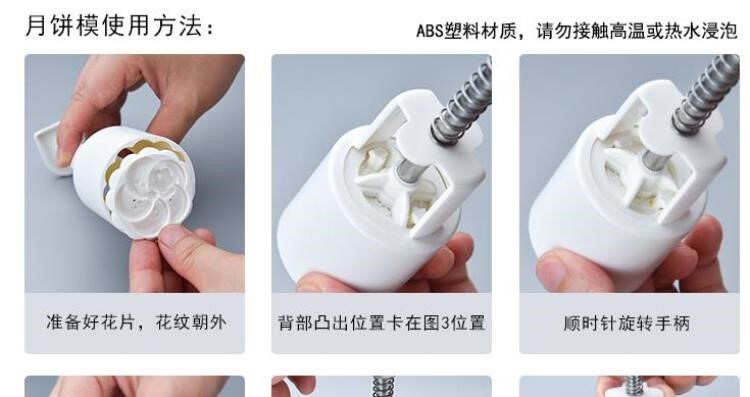 月饼模使用方法：

ABS塑料材质，请勿接触高温或热水浸泡

准备好花片，花纹朝外

背部凸出位置卡在图3位置

顺时针旋转手柄